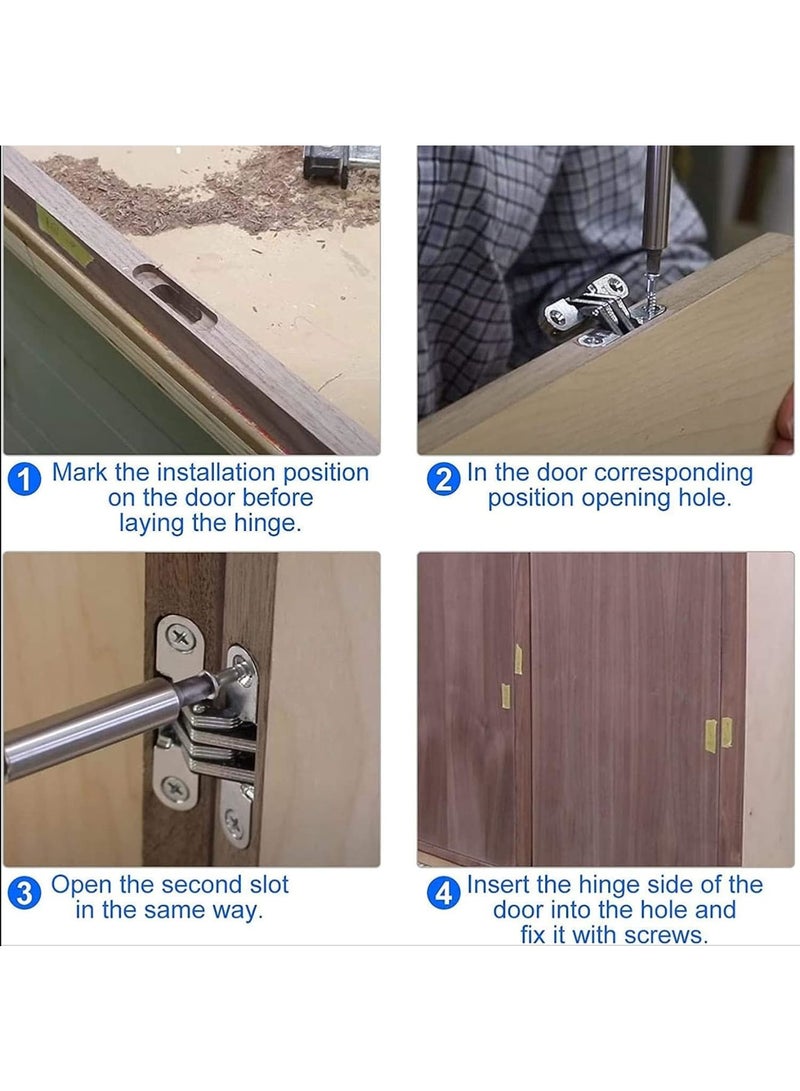 1 Mark the installation position on the door before laying the hinge.

2 In the door corresponding position opening hole.

3 Open the second slot in the same way.

4 Insert the hinge side of the door into the hole and fix it with screws.