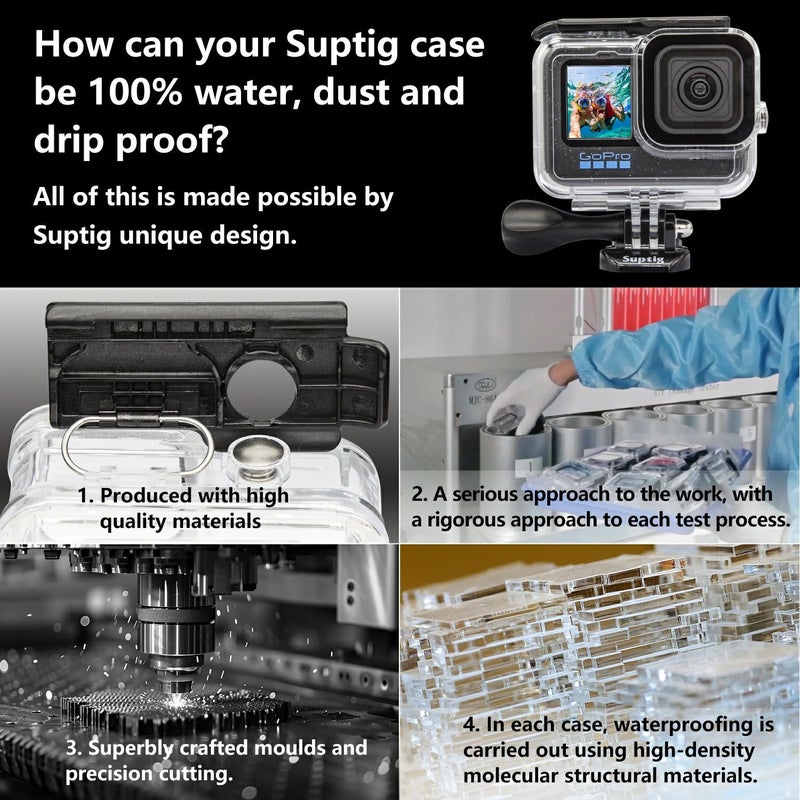 How can your Suptig case be 100% water, dust and drip proof?

All of this is made possible by Suptig unique design.

GoPro

Suptig

1. Produced with high quality materials

2. A serious approach to the work, with a rigorous approach to each test process.

3. Superbly crafted moulds and precision cutting.

4. In each case, waterproofing is carried out using high-density molecular structural materials.