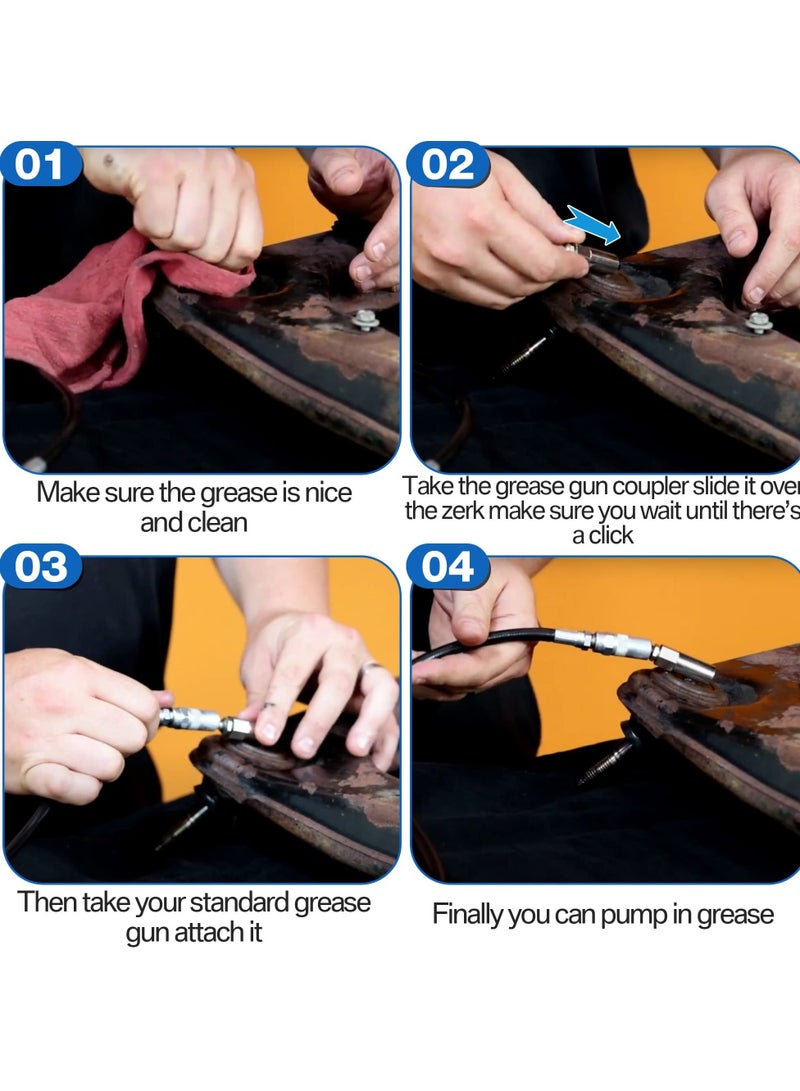 01

Make sure the grease is nice and clean

02

Take the grease gun coupler slide it over the zerk make sure you wait until there's a click

03

Then take your standard grease gun attach it

04

Finally you can pump in grease