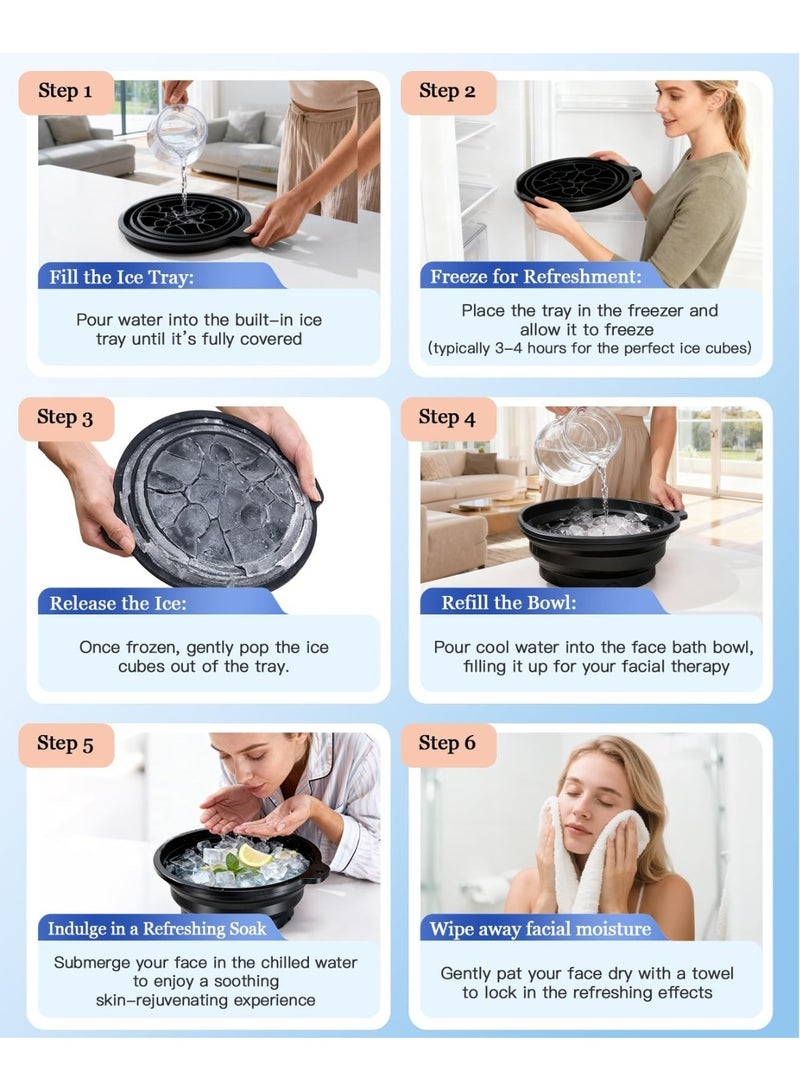 Step 1

Fill the Ice Tray:

Pour water into the built-in ice tray until it's fully covered

Step 2

Freeze for Refreshment:

Place the tray in the freezer and allow it to freeze
(typically 3-4 hours for the perfect ice cubes)

Step 3

Release the Ice:

Once frozen, gently pop the ice cubes out of the tray.

Step 4

Refill the Bowl:

Pour cool water into the face bath bowl, filling it up for your facial therapy

Step 5

Indulge in a Refreshing Soak

Submerge your face in the chilled water to enjoy a soothing skin-rejuvenating experience

Step 6

Wipe away facial moisture

Gently pat your face dry with a towel to lock in the refreshing effects