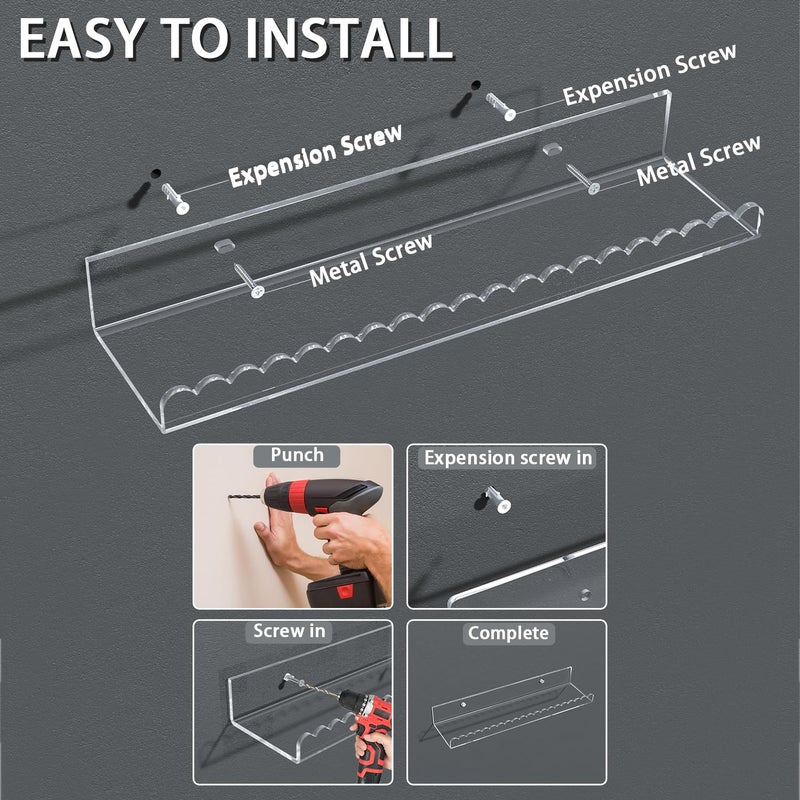 EASY TO INSTALL

Expension Screw

Expension Screw

Metal Screw

Metal Screw

Punch

Expension screw in

Screw in

Complete