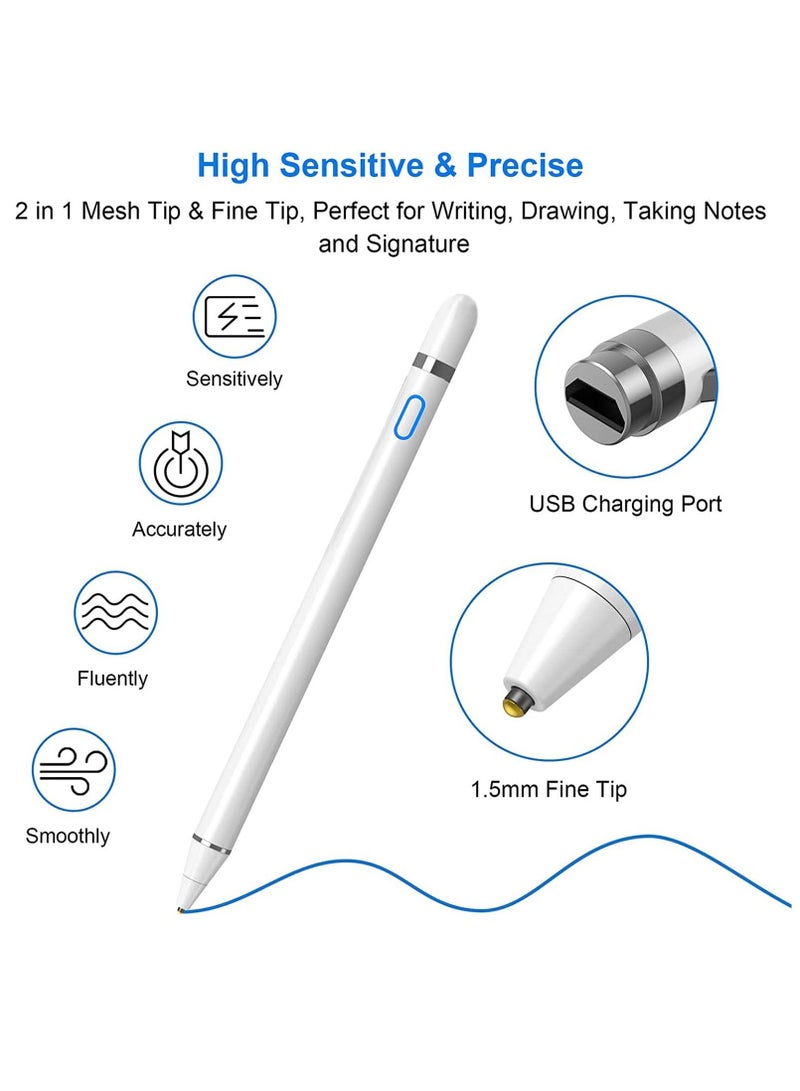 High Sensitive & Precise

2 in 1 Mesh Tip & Fine Tip, Perfect for Writing, Drawing, Taking Notes and Signature

Sensitively

Accurately

Fluently

Smoothly

USB Charging Port

1.5mm Fine Tip