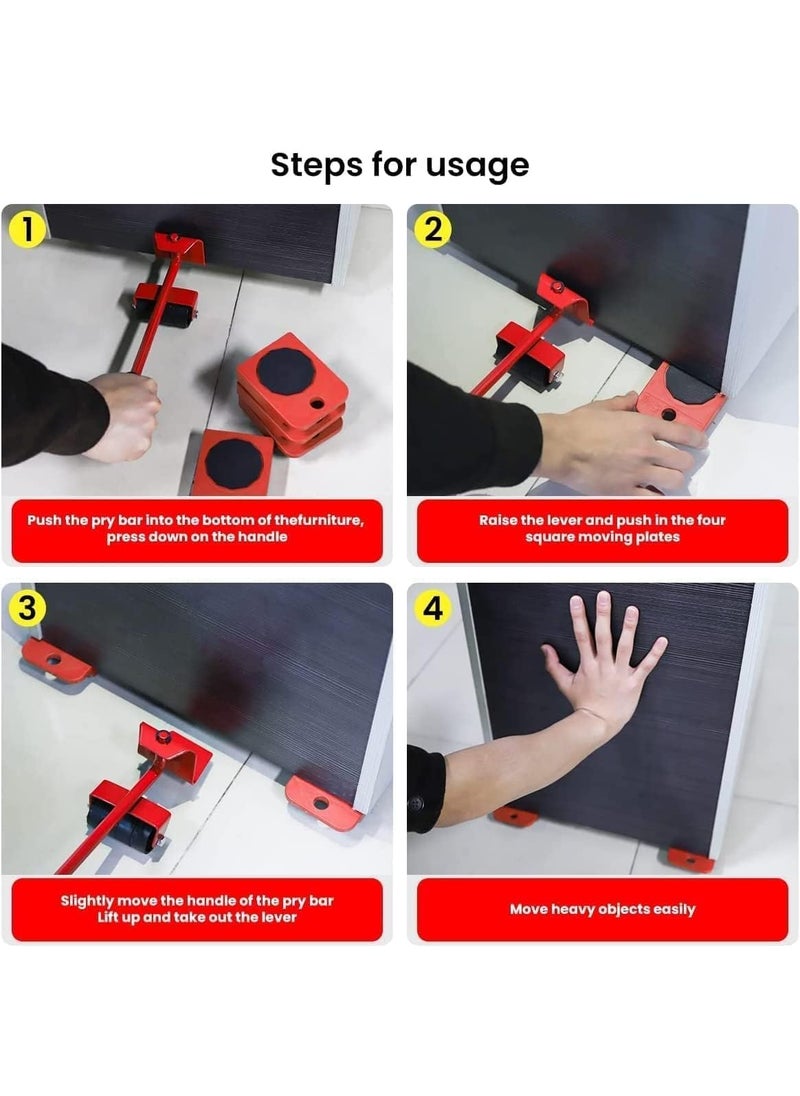 Steps for usage

1

Push the pry bar into the bottom of thefurniture, press down on the handle

2

Raise the lever and push in the four square moving plates

3

Slightly move the handle of the pry bar Lift up and take out the lever

4

Move heavy objects easily