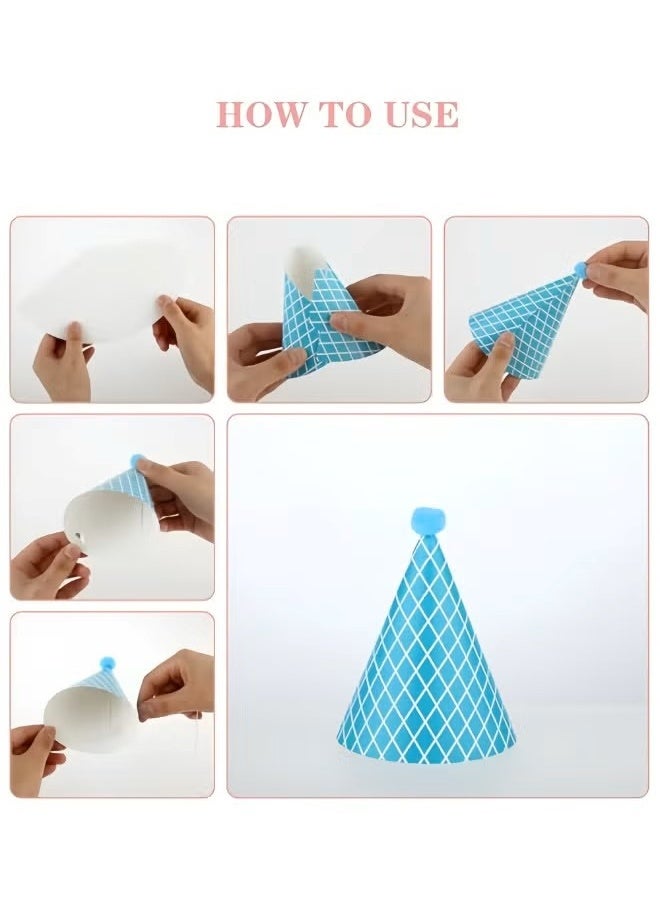 HOW TO USE