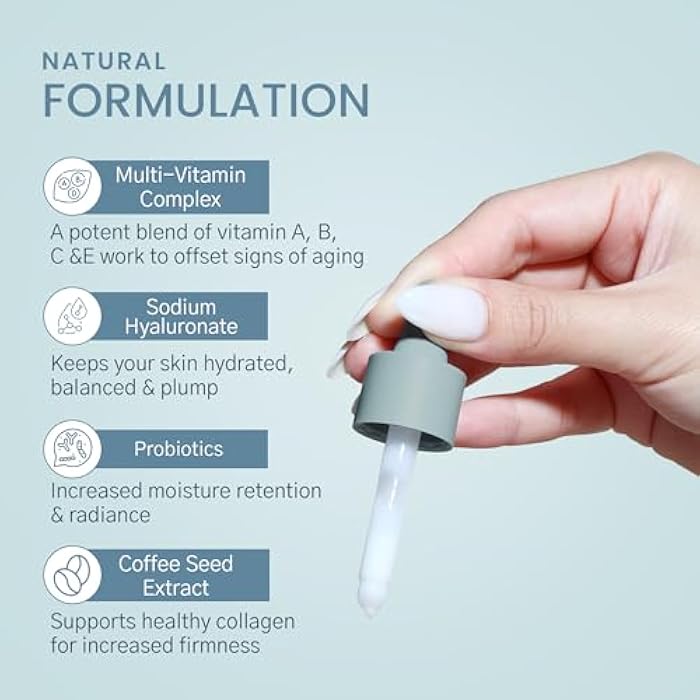 NATURAL
FORMULATION

Multi-Vitamin Complex

A potent blend of vitamin A, B, C &E work to offset signs of aging

Sodium Hyaluronate

Keeps your skin hydrated, balanced & plump

Probiotics

Increased moisture retention & radiance

Coffee Seed Extract

Supports healthy collagen for increased firmness