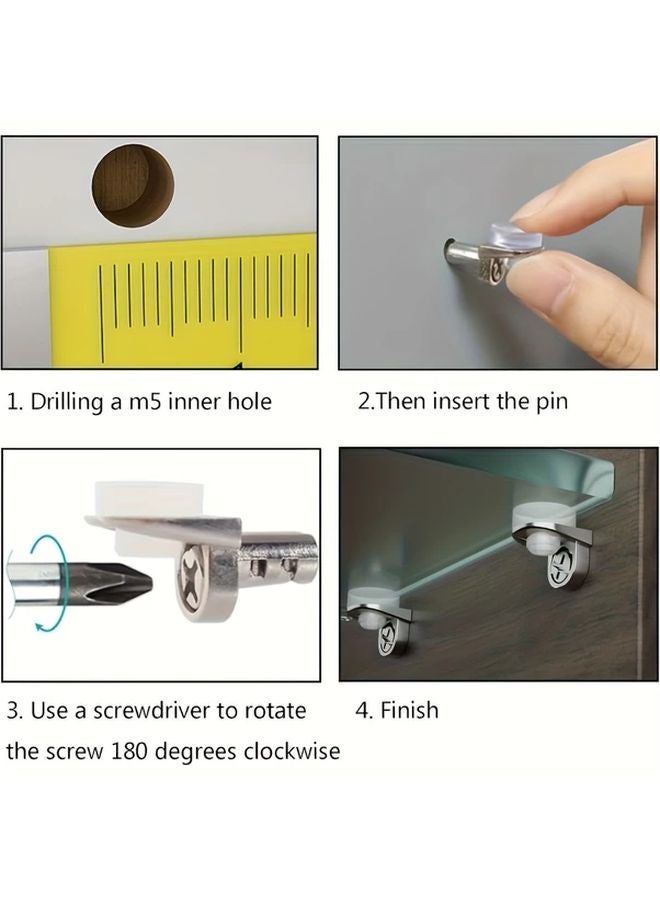 1. Drilling a m5 inner hole

2.Then insert the pin

3. Use a screwdriver to rotate the screw 180 degrees clockwise

4. Finish