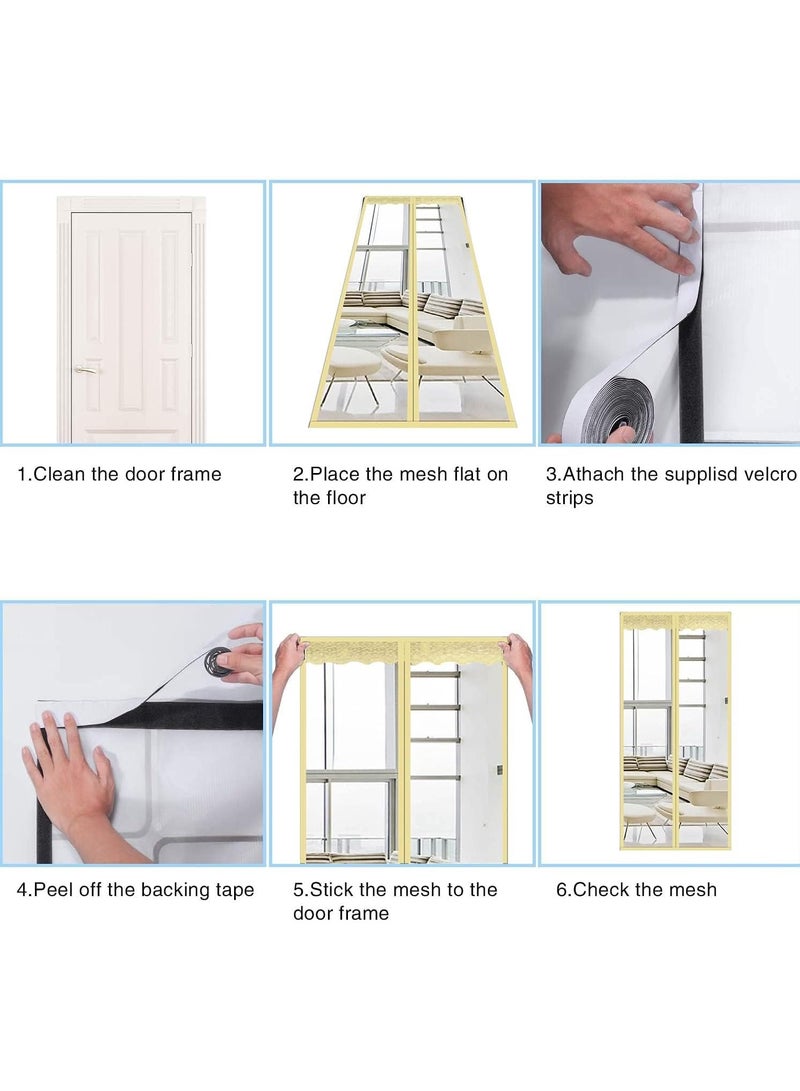 1.Clean the door frame

2.Place the mesh flat on the floor

3.Athach the supplisd velcro strips

4.Peel off the backing tape

5.Stick the mesh to the door frame

6.Check the mesh