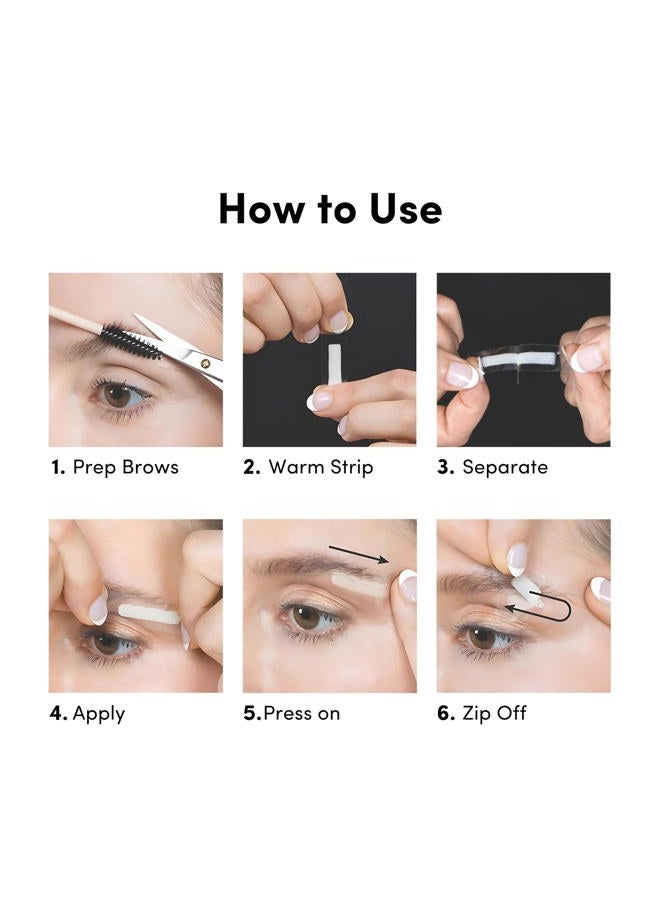 How to Use

1. Prep Brows

2. Warm Strip

3. Separate

4. Apply

5.Press on

6. Zip Off