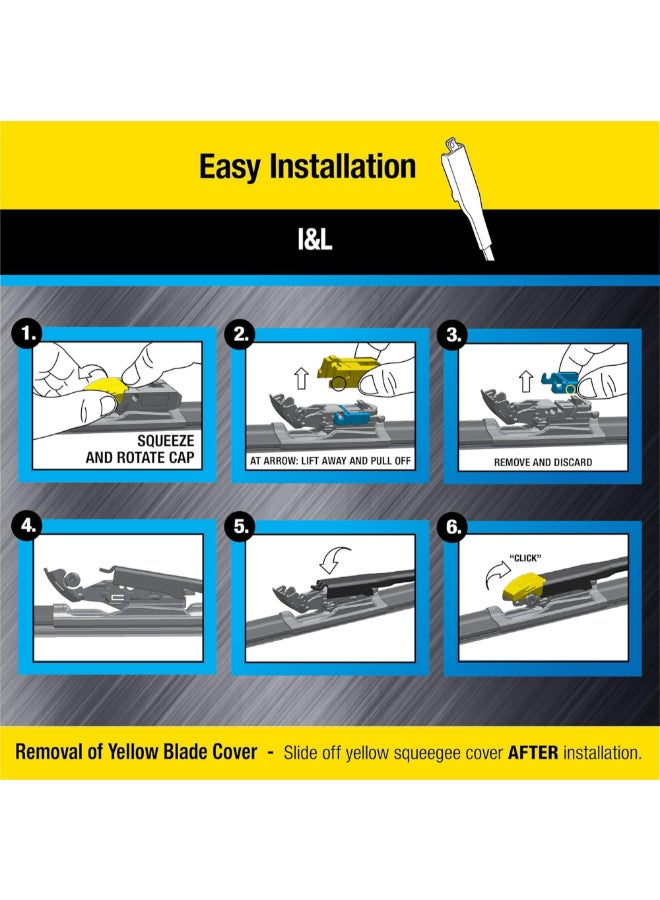 Easy Installation

I&L

1.

SQUEEZE AND ROTATE CAP

2.

AT ARROW: LIFT AWAY AND PULL OFF

3.

REMOVE AND DISCARD

4.

5.

6.

"CLICK"

Removal of Yellow Blade Cover - Slide off yellow squeegee cover AFTER installation.