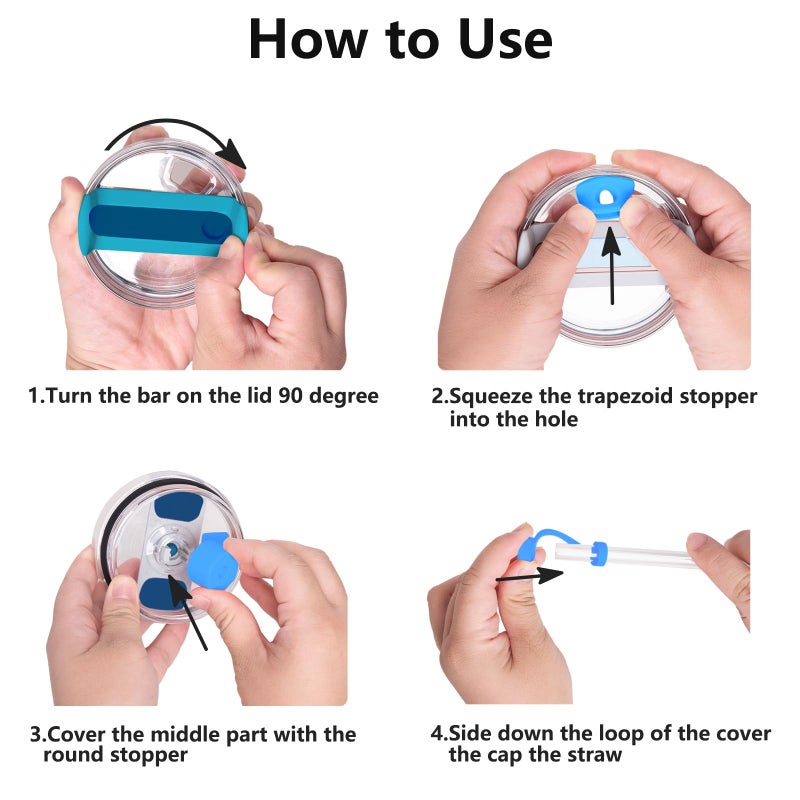 How to Use

1.Turn the bar on the lid 90 degree

2.Squeeze the trapezoid stopper into the hole

3.Cover the middle part with the round stopper

4.Side down the loop of the cover the cap the straw