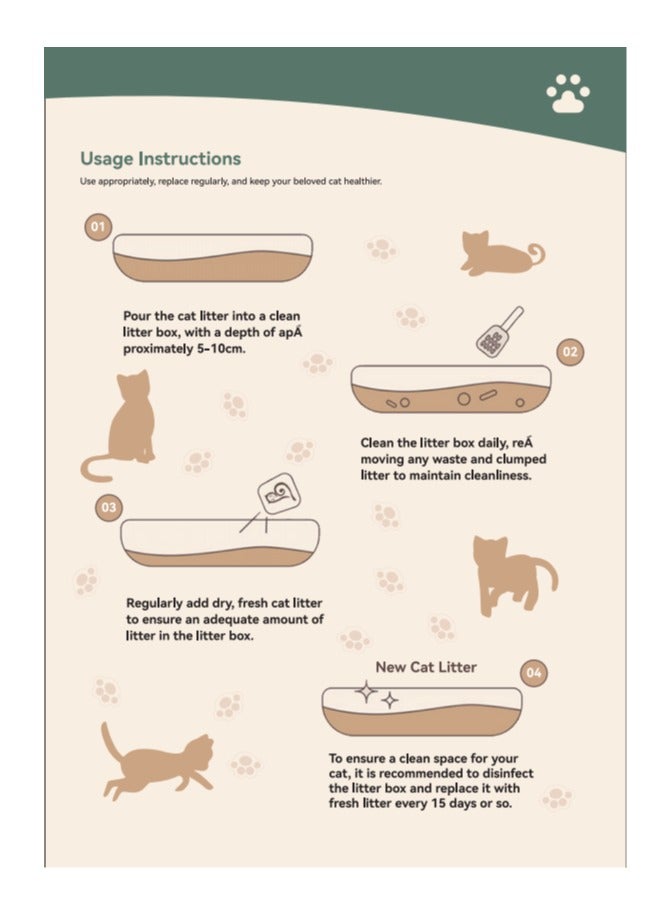 Usage Instructions

Use appropriately, replace regularly, and keep your beloved cat healthier.

01

Pour the cat litter into a clean litter box, with a depth of apÂ proximately 5-10cm.

02

Clean the litter box daily, reÂ moving any waste and clumped litter to maintain cleanliness.

03

Regularly add dry, fresh cat litter to ensure an adequate amount of litter in the litter box.

New Cat Litter

04

To ensure a clean space for your cat, it is recommended to disinfect the litter box and replace it with fresh litter every 15 days or so.