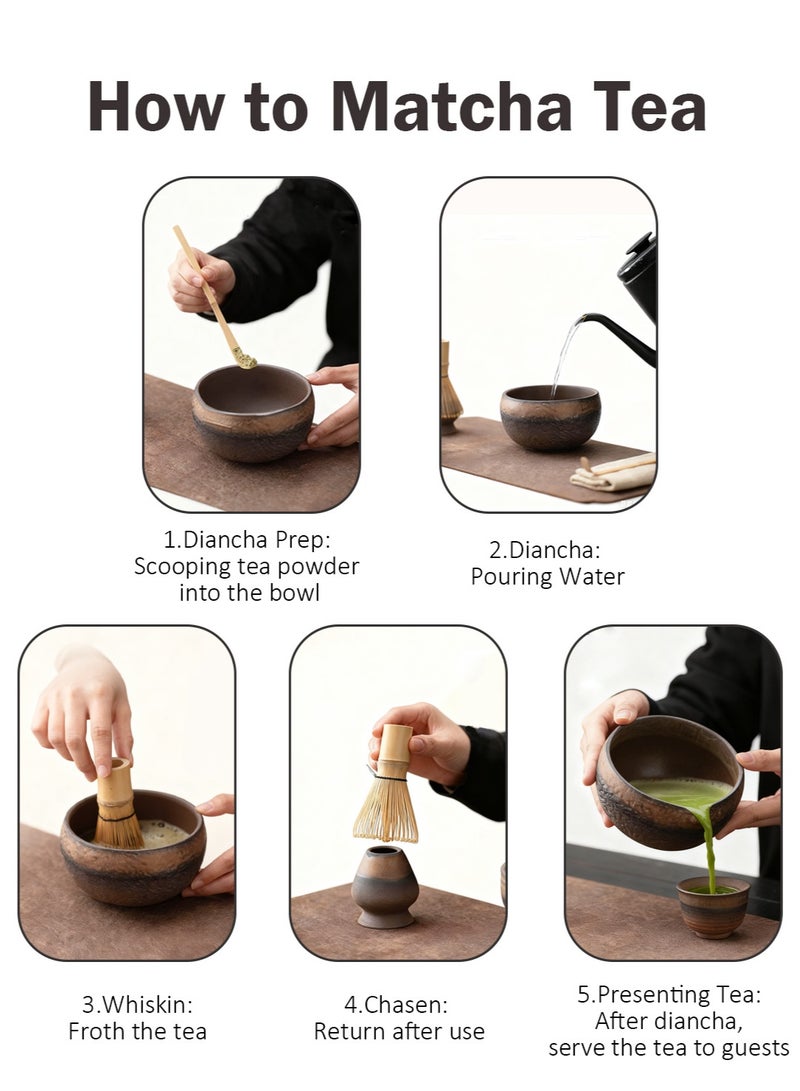 How to Matcha Tea

1.Diancha Prep: Scooping tea powder into the bowl

2.Diancha: Pouring Water

3.Whiskin: Froth the tea

4.Chasen: Return after use

5.Presenting Tea: After diancha, serve the tea to guests