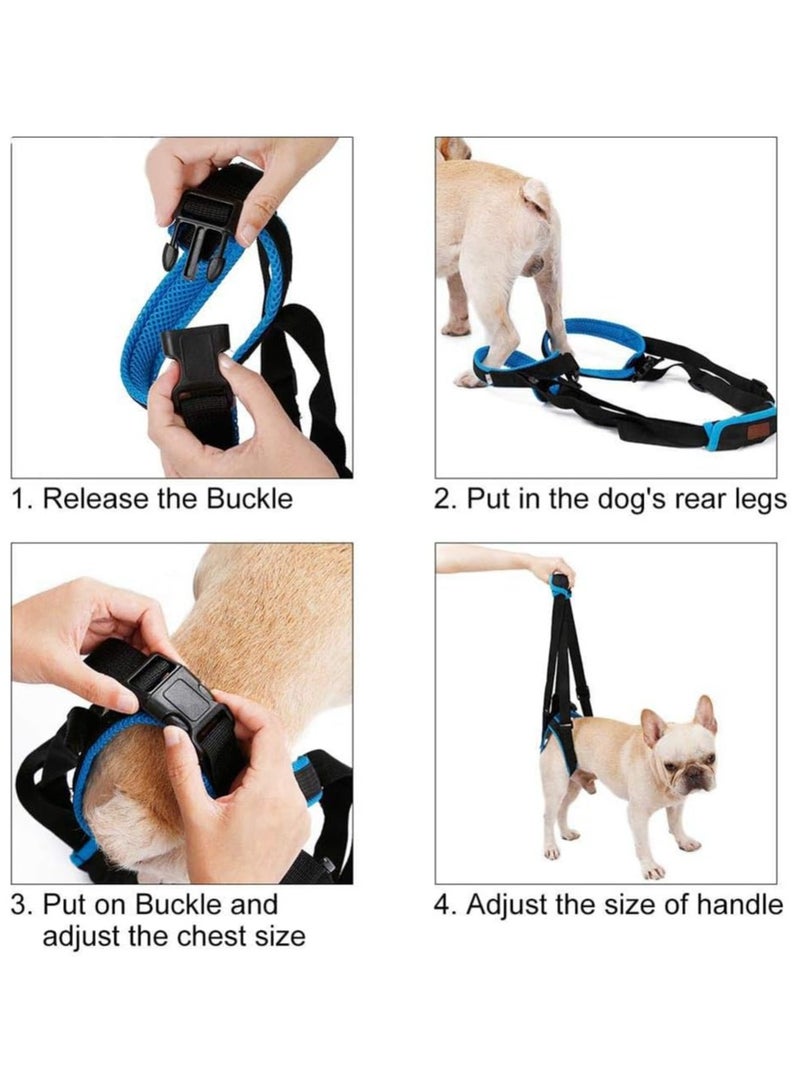 1. Release the Buckle

2. Put in the dog's rear legs

3. Put on Buckle and adjust the chest size

4. Adjust the size of handle