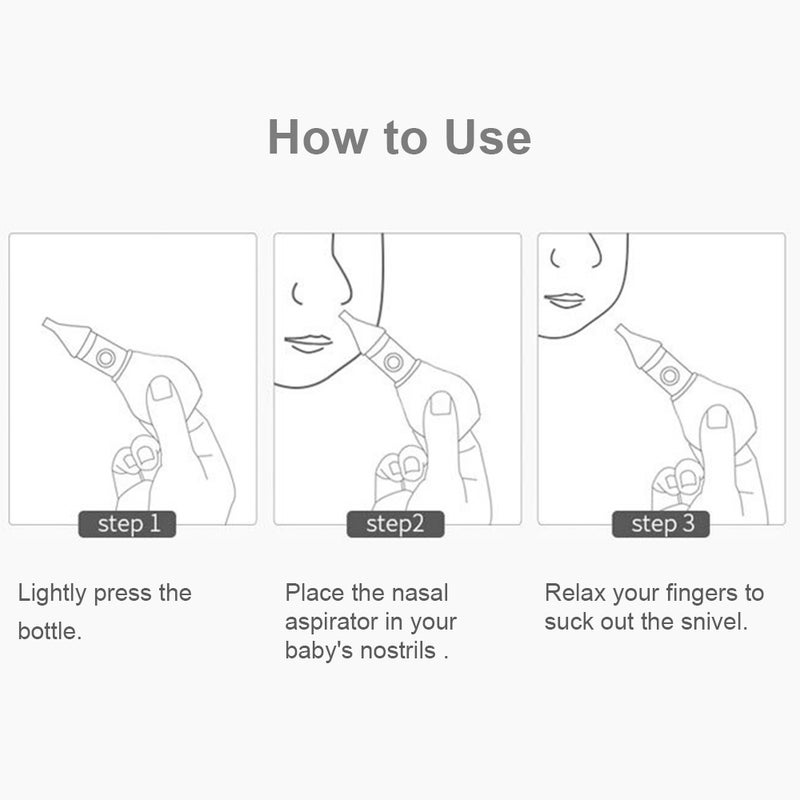 How to Use

step 1

Lightly press the bottle.

step2

Place the nasal aspirator in your baby's nostrils .

step 3

Relax your fingers to suck out the snivel.