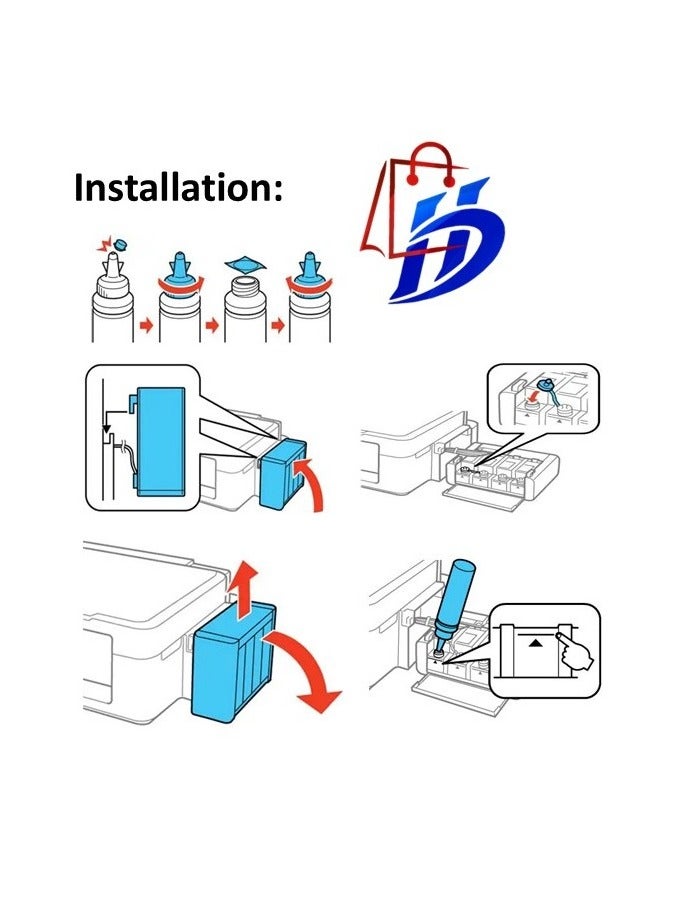 Installation: