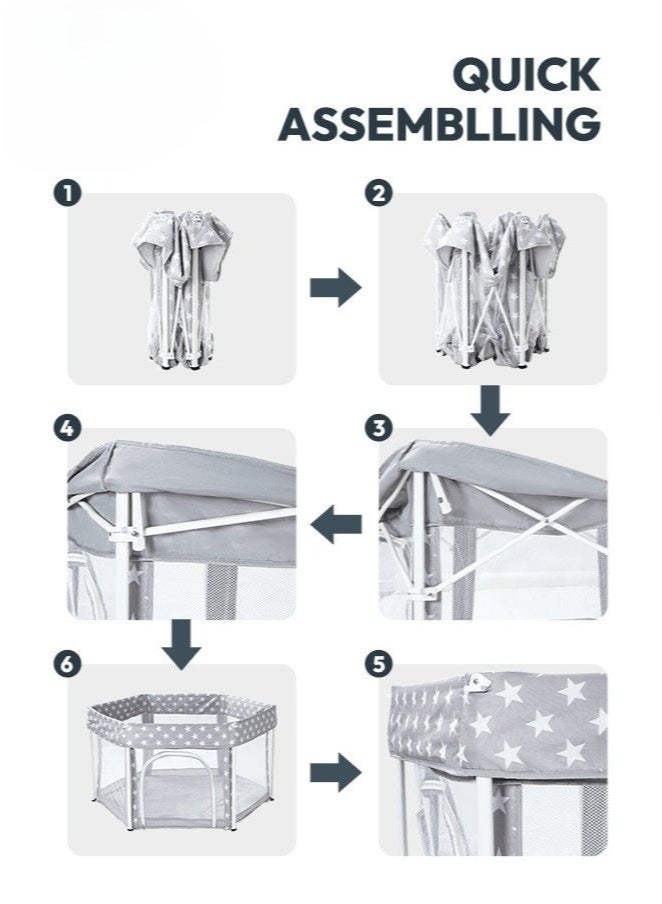 QUICK ASSEMBLLING

1

2

4

3

6

5