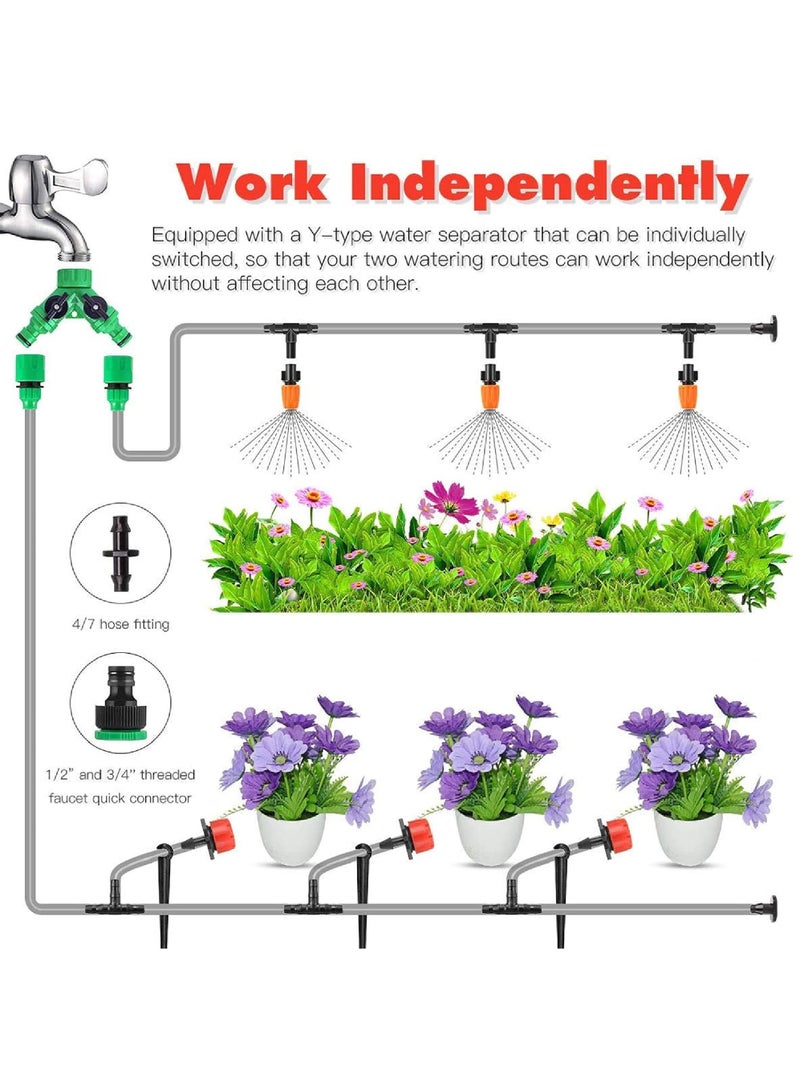 Work Independently

Equipped with a Y-type water separator that can be individually switched, so that your two watering routes can work independently without affecting each other.

4/7 hose fitting

1/2" and 3/4" threaded faucet quick connector