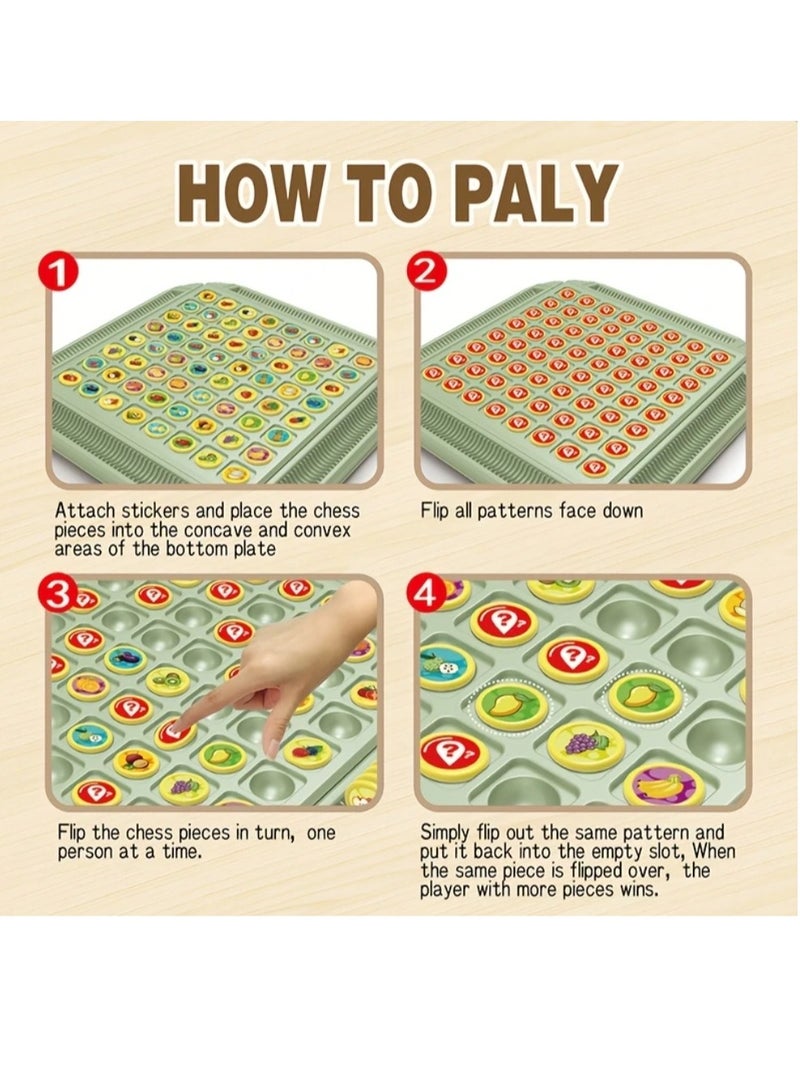 HOW TO PALY

1

Attach stickers and place the chess pieces into the concave and convex areas of the bottom plate

2

Flip all patterns face down

3

Flip the chess pieces in turn, one person at a time.

4

Simply flip out the same pattern and put it back into the empty slot, When the same piece is flipped over, the player with more pieces wins.