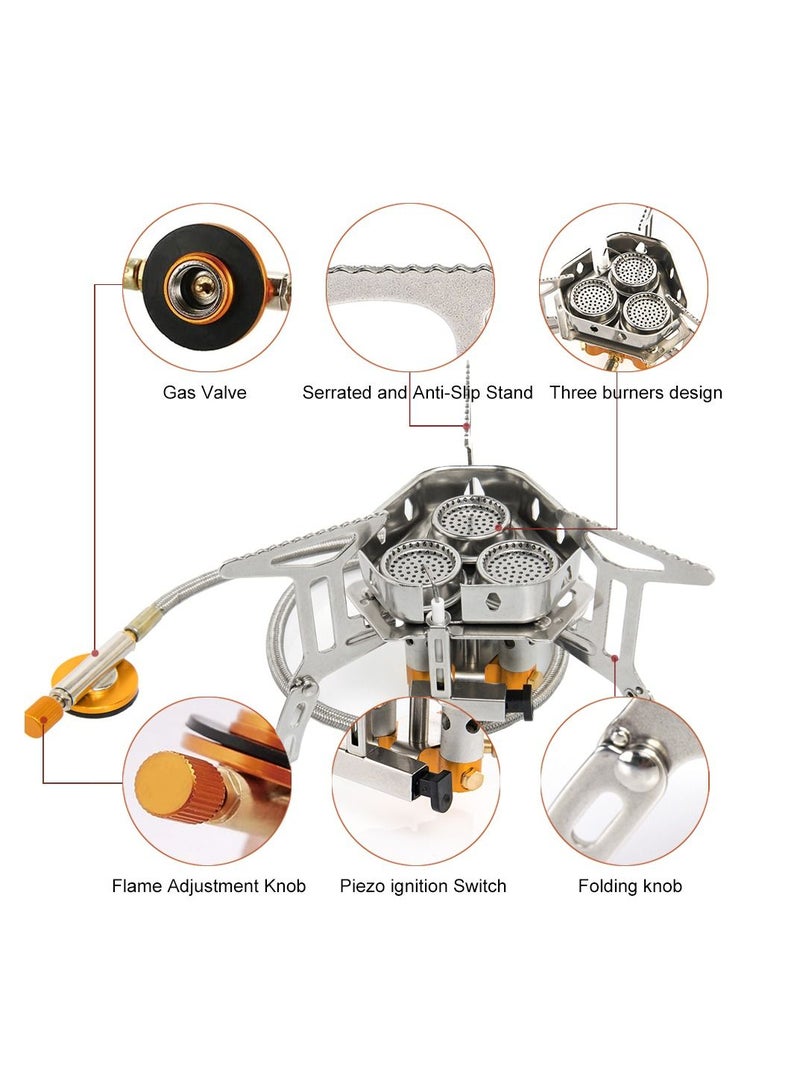 Gas Valve

Serrated and Anti-Slip Stand

Three burners design

Flame Adjustment Knob

Piezo ignition Switch

Folding knob