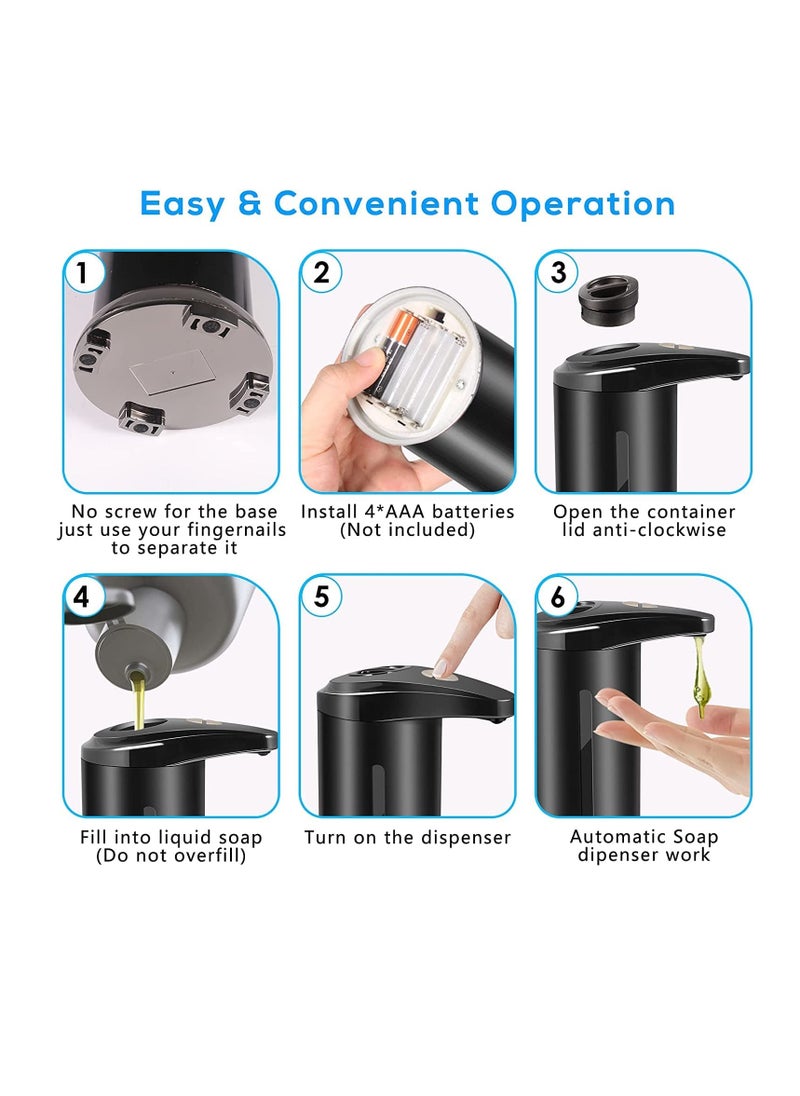 Easy & Convenient Operation

1

No screw for the base just use your fingernails to separate it

2

Install 4*AAA batteries (Not included)

3

Open the container lid anti-clockwise

4

Fill into liquid soap (Do not overfill)

5

Turn on the dispenser

6

Automatic Soap dipenser work