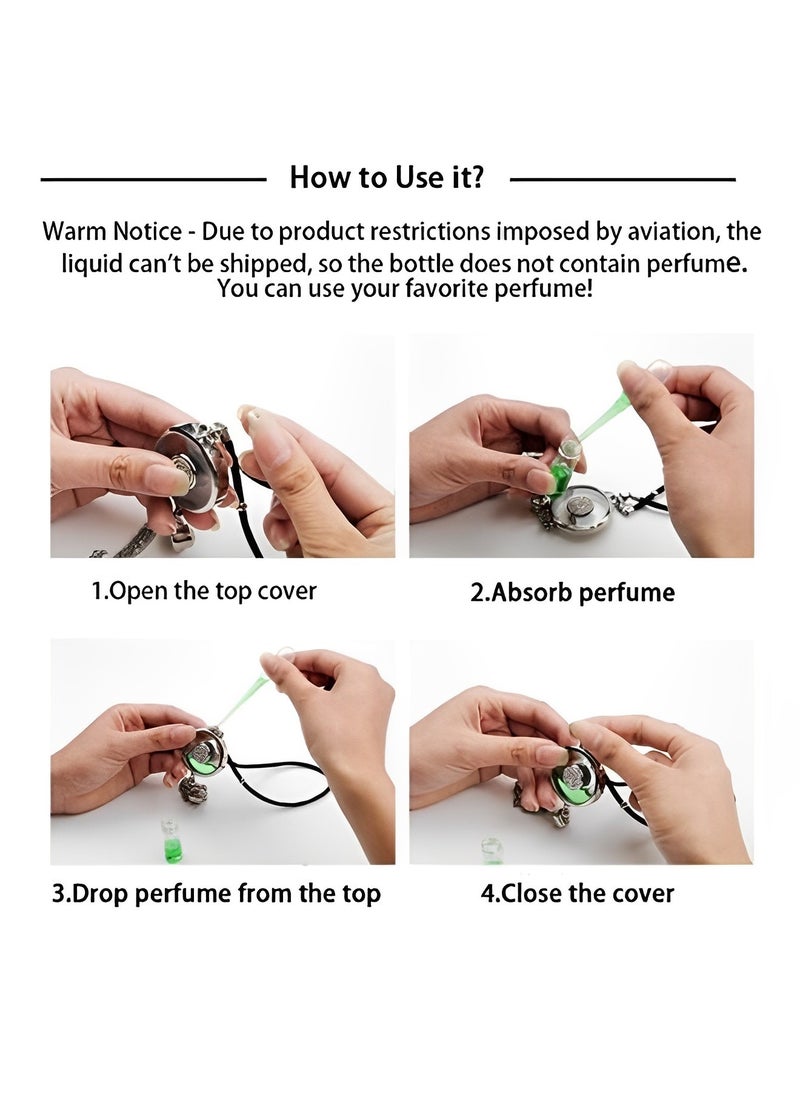 How to Use it?

Warm Notice - Due to product restrictions imposed by aviation, the liquid can't be shipped, so the bottle does not contain perfume. You can use your favorite perfume!

1.Open the top cover

2.Absorb perfume

3.Drop perfume from the top

4.Close the cover