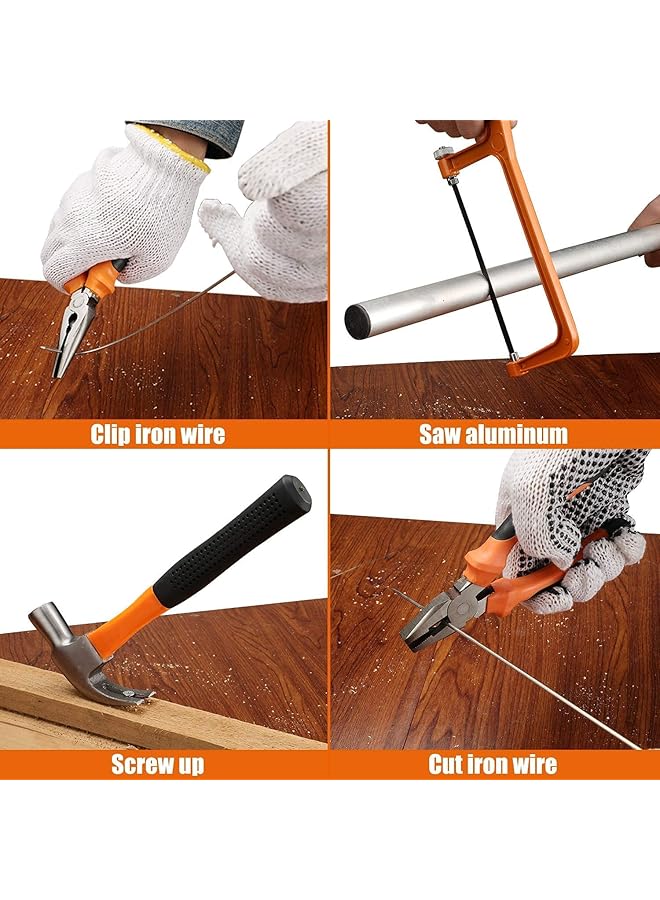 Clip iron wire

Saw aluminum

Screw up

Cut iron wire