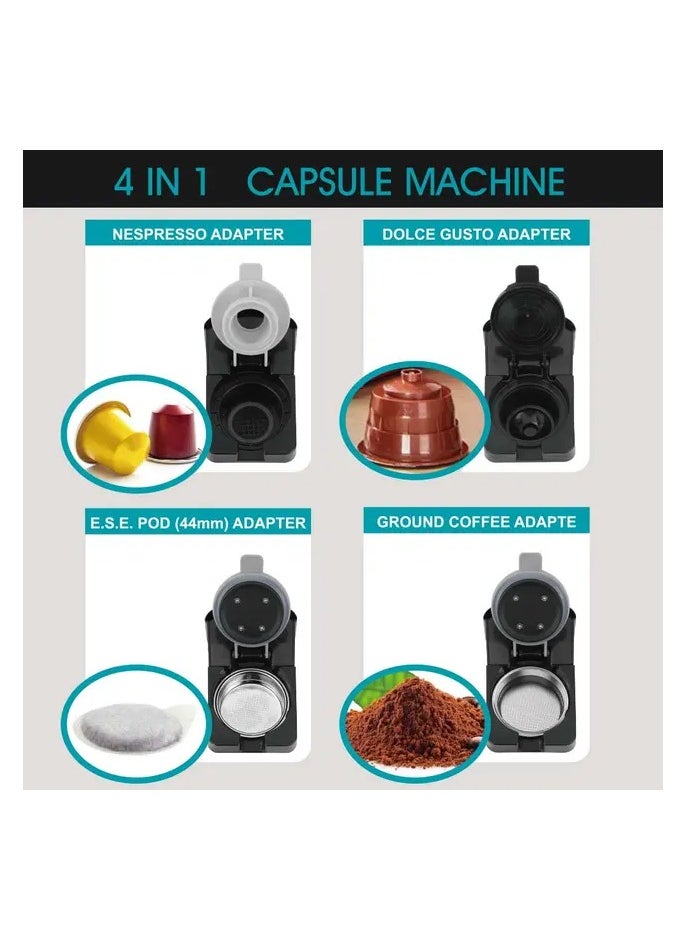 4 IN 1 CAPSULE MACHINE

NESPRESSO ADAPTER

DOLCE GUSTO ADAPTER

E.S.E. POD (44mm) ADAPTER

GROUND COFFEE ADAPTE