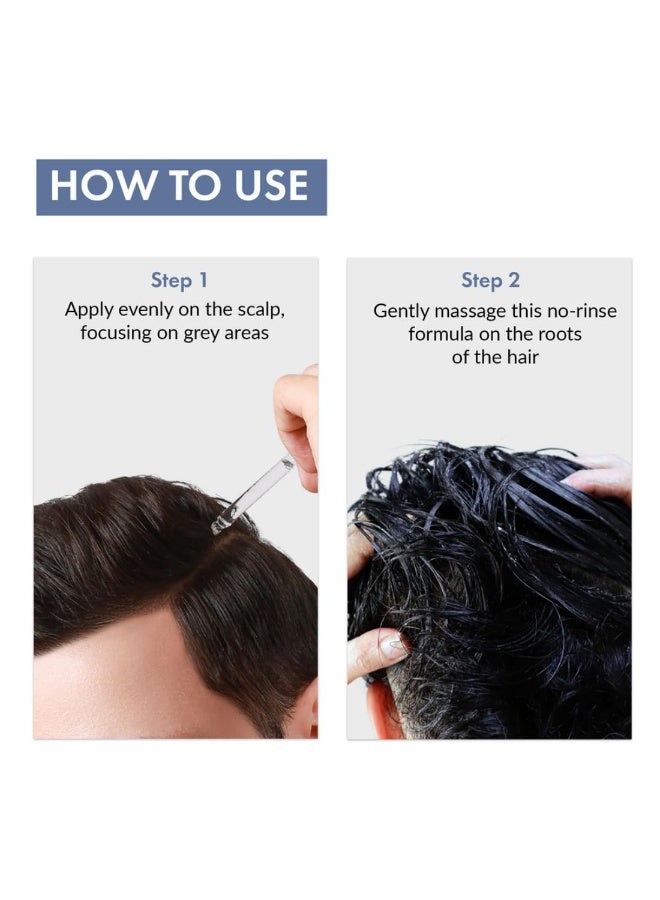 HOW TO USE

Step 1
Apply evenly on the scalp, focusing on grey areas

Step 2
Gently massage this no-rinse formula on the roots of the hair