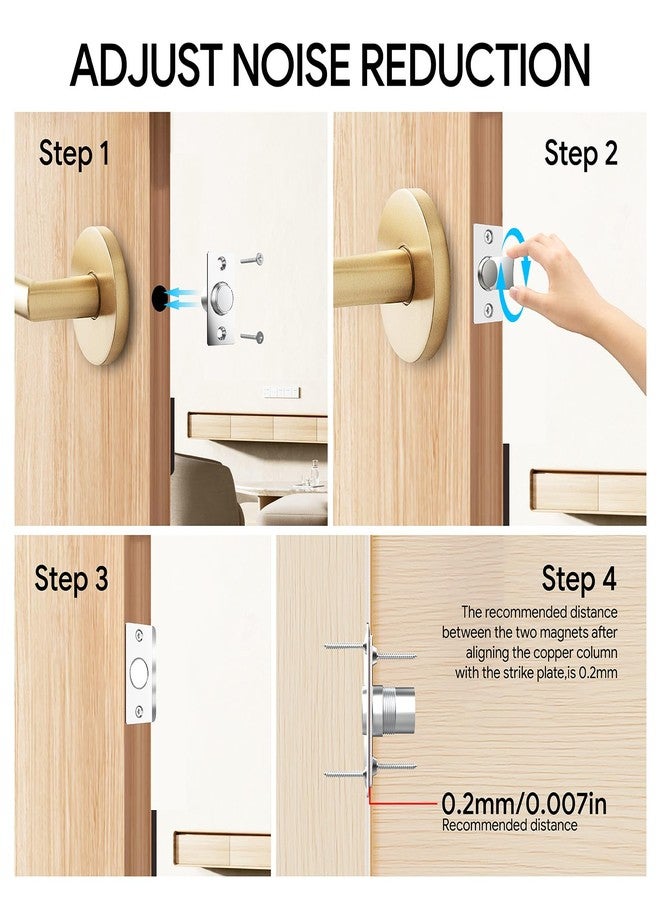 ADJUST NOISE REDUCTION

Step 1

Step 2

Step 3

Step 4

The recommended distance between the two magnets after aligning the copper column with the strike plate,is 0.2mm

0.2mm/0.007in
Recommended distance