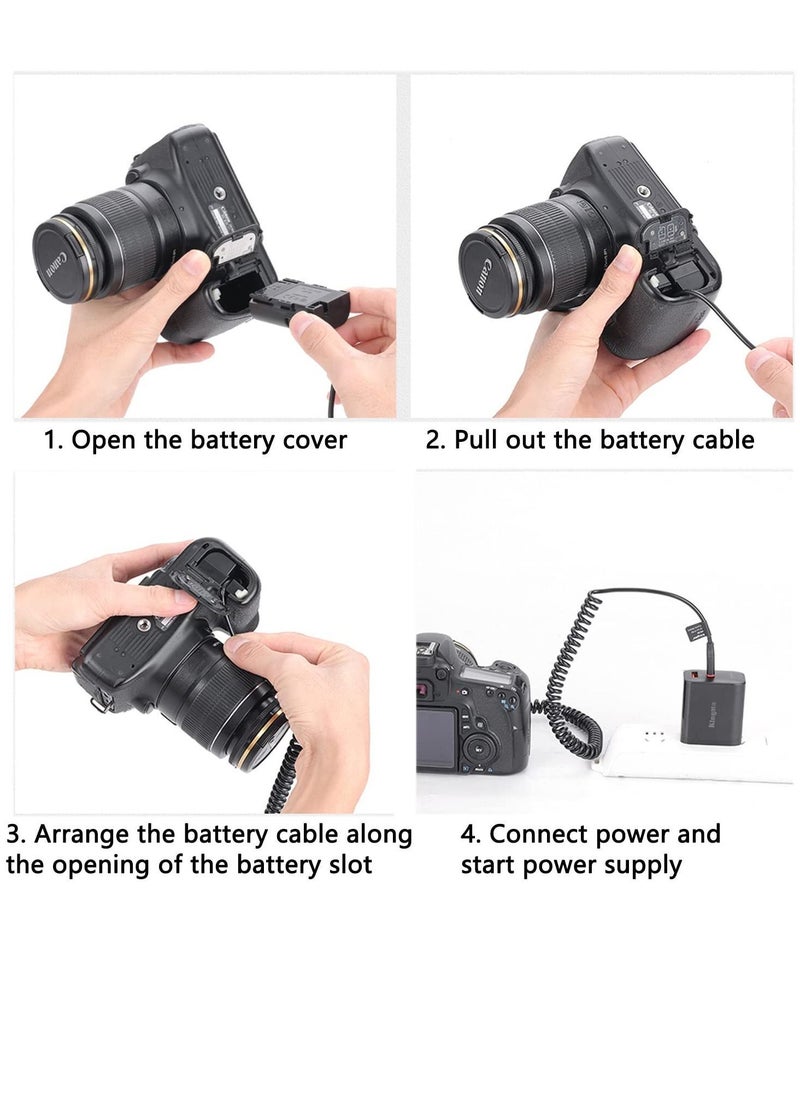 Canon

Canon

1. Open the battery cover

2. Pull out the battery cable

3. Arrange the battery cable along the opening of the battery slot

4. Connect power and start power supply