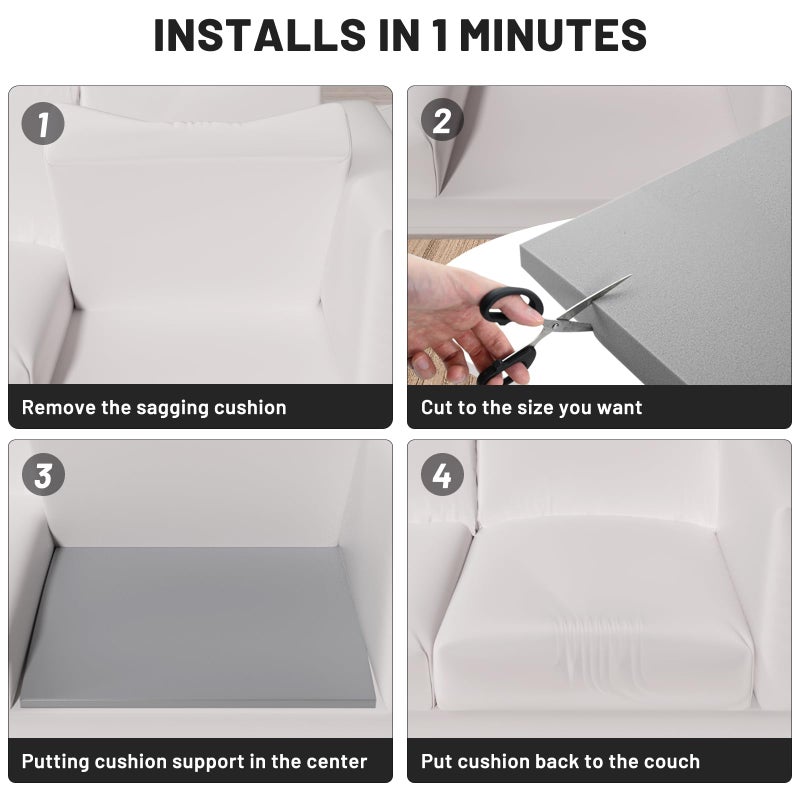 INSTALLS IN 1 MINUTES

1

Remove the sagging cushion

2

Cut to the size you want

3

Putting cushion support in the center

4

Put cushion back to the couch