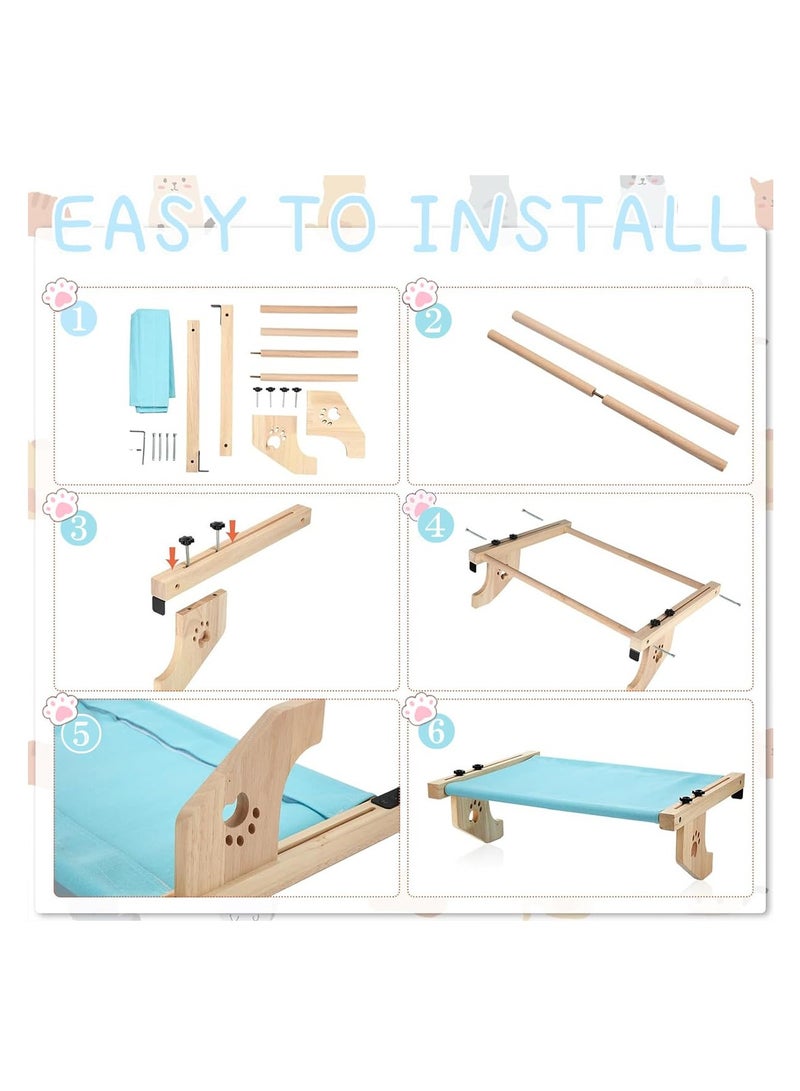 EASY TO INSTALL

1

2

3

4

5

6