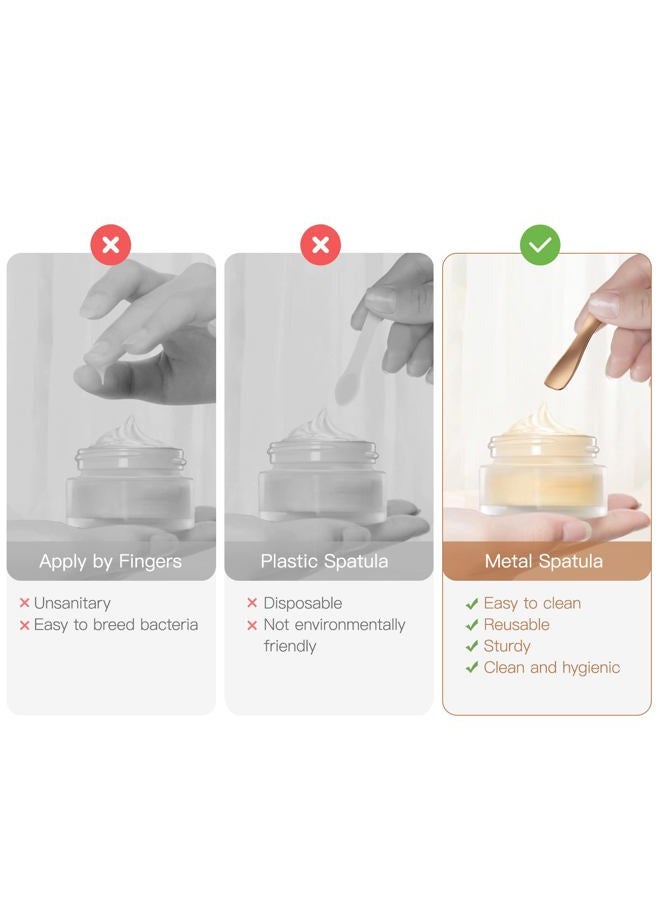 Apply by Fingers

× Unsanitary
× Easy to breed bacteria

Plastic Spatula

× Disposable
× Not environmentally friendly

Metal Spatula

✓ Easy to clean
✓ Reusable
✓ Sturdy
✓ Clean and hygienic