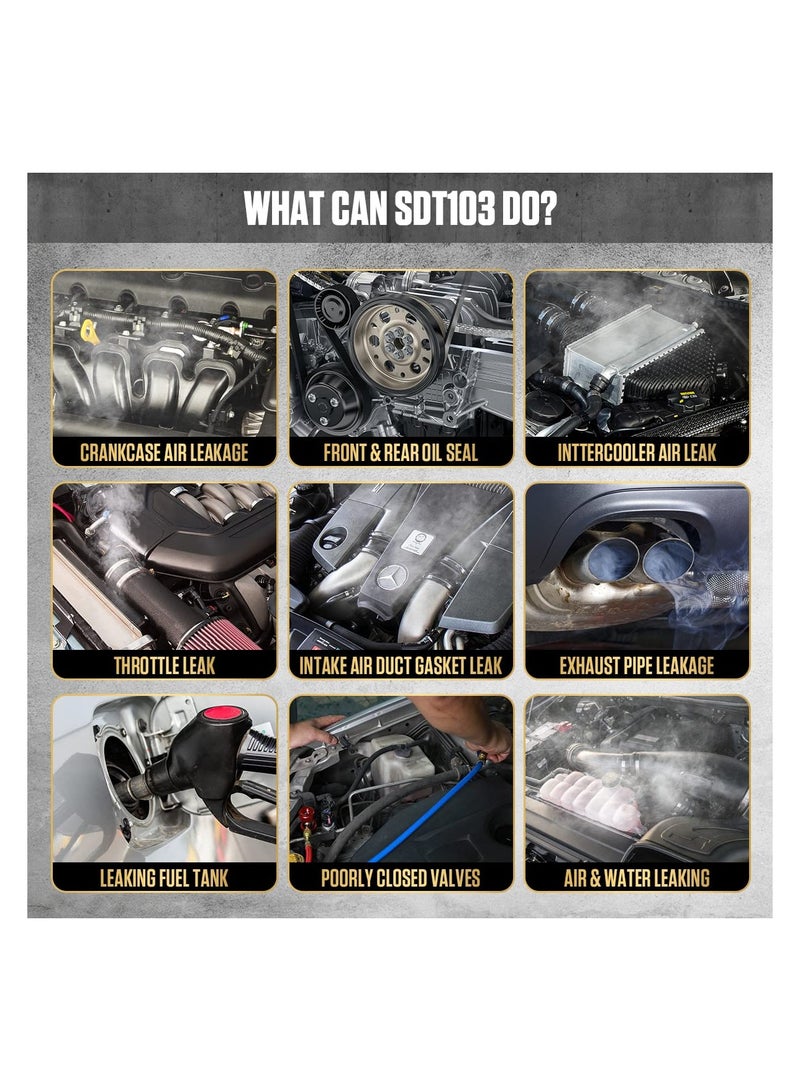 WHAT CAN SDT103 DO?

CRANKCASE AIR LEAKAGE

FRONT & REAR OIL SEAL

INTTERCOOLER AIR LEAK

THROTTLE LEAK

INTAKE AIR DUCT GASKET LEAK

EXHAUST PIPE LEAKAGE

LEAKING FUEL TANK

POORLY CLOSED VALVES

AIR & WATER LEAKING