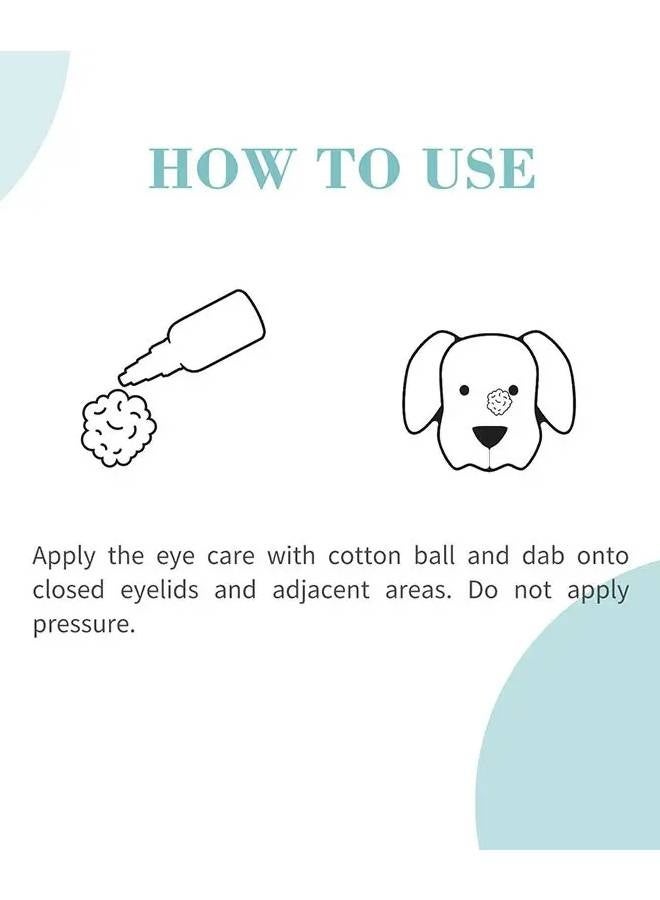 HOW TO USE

Apply the eye care with cotton ball and dab onto closed eyelids and adjacent areas. Do not apply pressure.