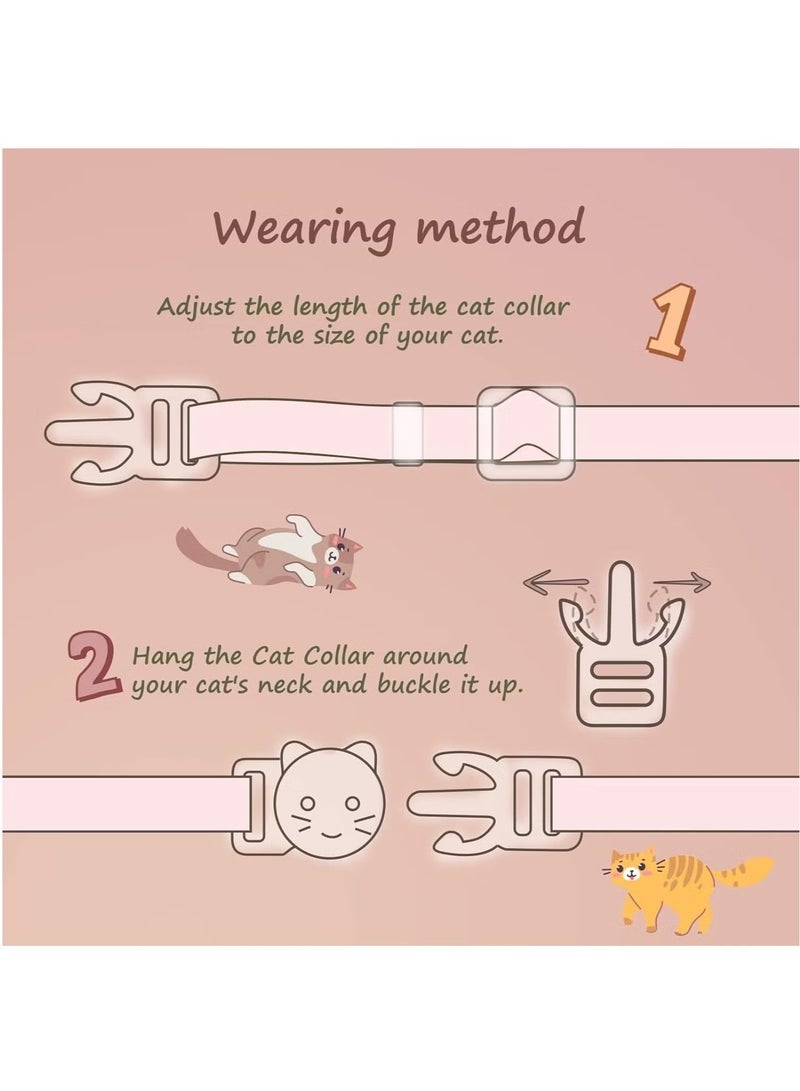 Wearing method

Adjust the length of the cat collar to the size of your cat.

1

2

Hang the Cat Collar around your cat's neck and buckle it up.