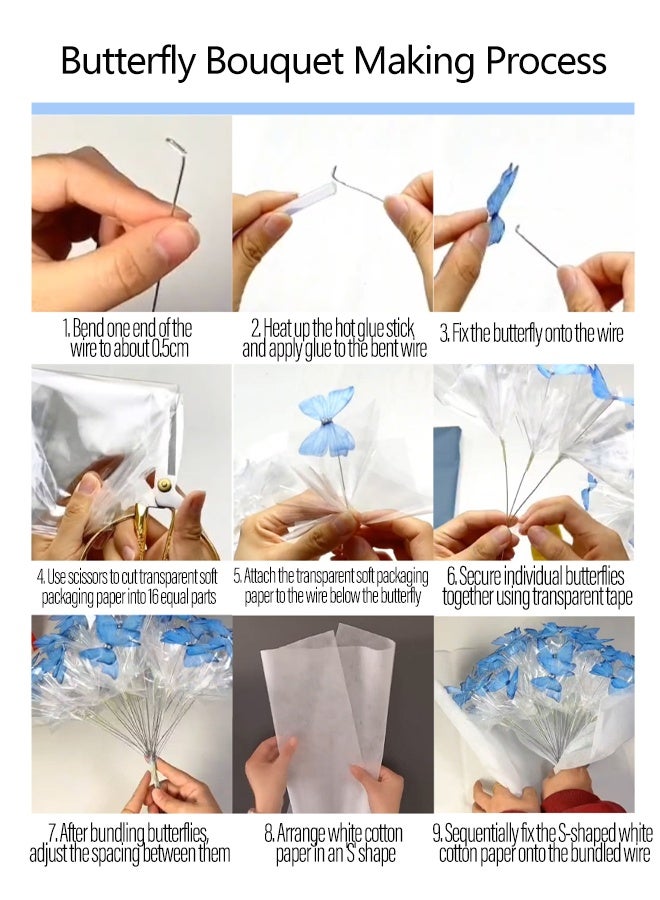 Butterfly Bouquet Making Process

1. Bend one end of the wire to about 0.5cm

2. Heat up the hot glue stick and apply glue to the bent wire

3. Fix the butterfly onto the wire

4. Use scissors to cut transparent soft packaging paper into 16 equal parts

5. Attach the transparent soft packaging paper to the wire below the butterfly

6. Secure individual butterflies together using transparent tape

7. After bundling butterflies, adjust the spacing between them

8. Arrange white cotton paper in an 'S' shape

9. Sequentially fix the S-shaped white cotton paper onto the bundled wire