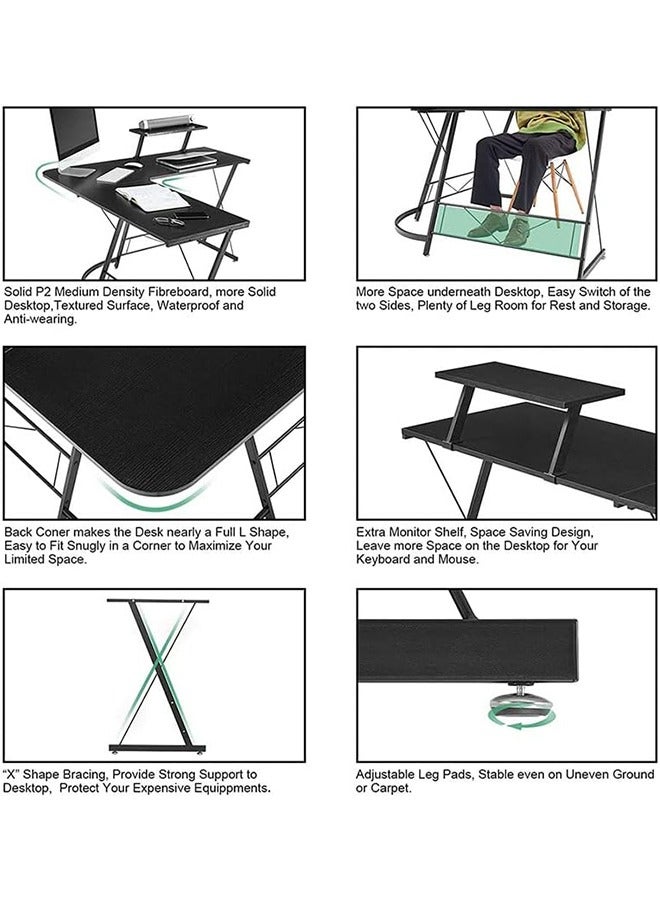 Solid P2 Medium Density Fibreboard, more Solid Desktop,Textured Surface, Waterproof and Anti-wearing.

More Space underneath Desktop, Easy Switch of the two Sides, Plenty of Leg Room for Rest and Storage.

Back Coner makes the Desk nearly a Full L Shape, Easy to Fit Snugly in a Corner to Maximize Your Limited Space.

Extra Monitor Shelf, Space Saving Design, Leave more Space on the Desktop for Your Keyboard and Mouse.

"X" Shape Bracing, Provide Strong Support to Desktop, Protect Your Expensive Equippments.

Adjustable Leg Pads, Stable even on Uneven Ground or Carpet.