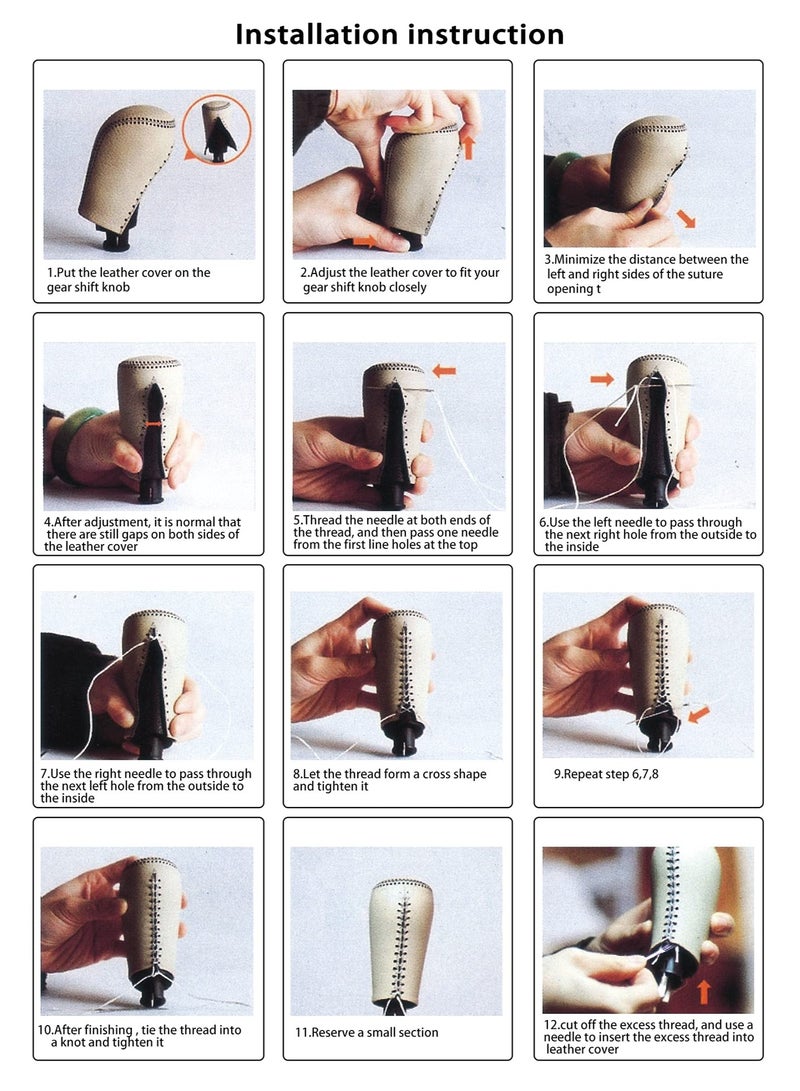 Installation instruction

1.Put the leather cover on the gear shift knob

2.Adjust the leather cover to fit your gear shift knob closely

3.Minimize the distance between the left and right sides of the suture opening t

4.After adjustment, it is normal that there are still gaps on both sides of the leather cover

5.Thread the needle at both ends of the thread, and then pass one needle from the first line holes at the top

6.Use the left needle to pass through the next right hole from the outside to the inside

7.Use the right needle to pass through the next left hole from the outside to the inside

8.Let the thread form a cross shape and tighten it

9.Repeat step 6,7,8

10.After finishing , tie the thread into a knot and tighten it

11.Reserve a small section

12.cut off the excess thread, and use a needle to insert the excess thread into leather cover