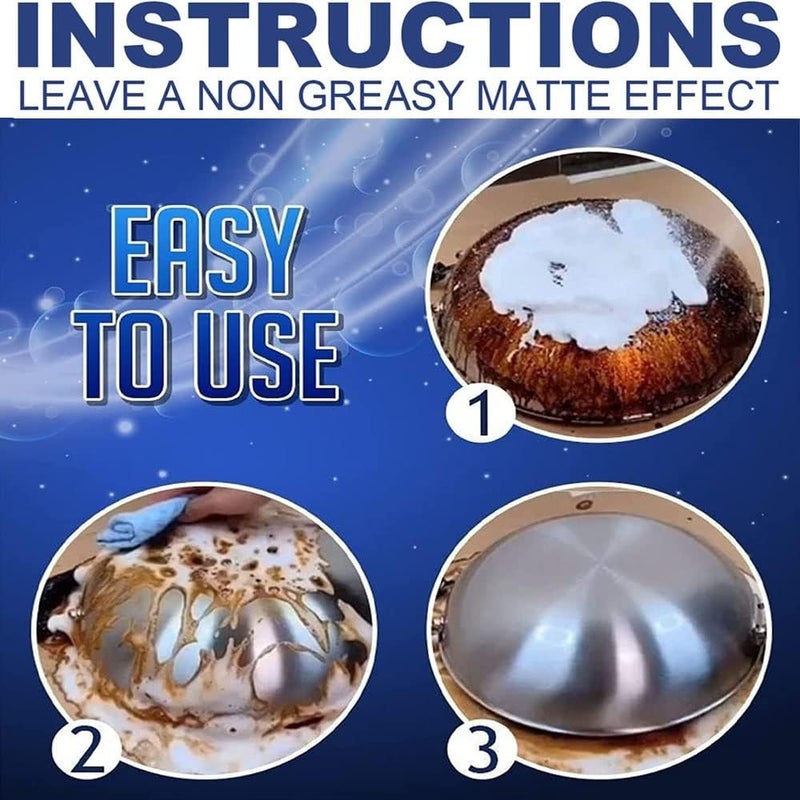 INSTRUCTIONS
LEAVE A NON GREASY MATTE EFFECT

EASY TO USE

1

2

3