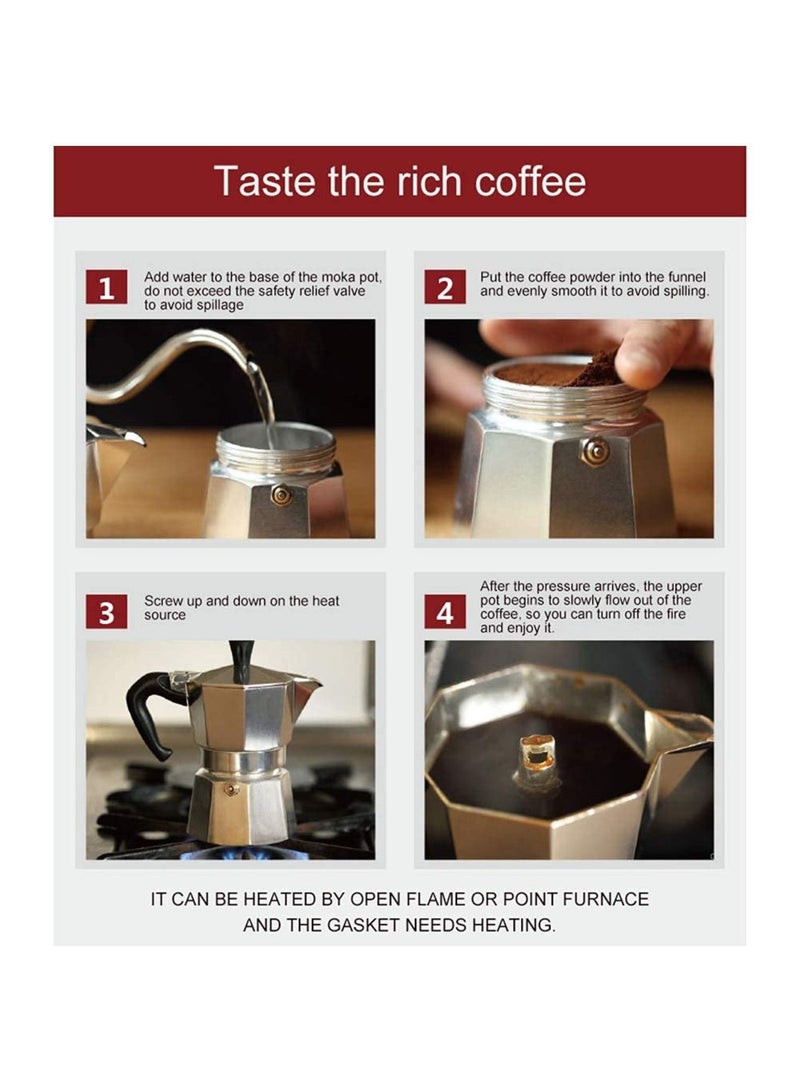 Taste the rich coffee

1 Add water to the base of the moka pot, do not exceed the safety relief valve to avoid spillage

2 Put the coffee powder into the funnel and evenly smooth it to avoid spilling.

3 Screw up and down on the heat source

4 After the pressure arrives, the upper pot begins to slowly flow out of the coffee, so you can turn off the fire and enjoy it.

IT CAN BE HEATED BY OPEN FLAME OR POINT FURNACE AND THE GASKET NEEDS HEATING.