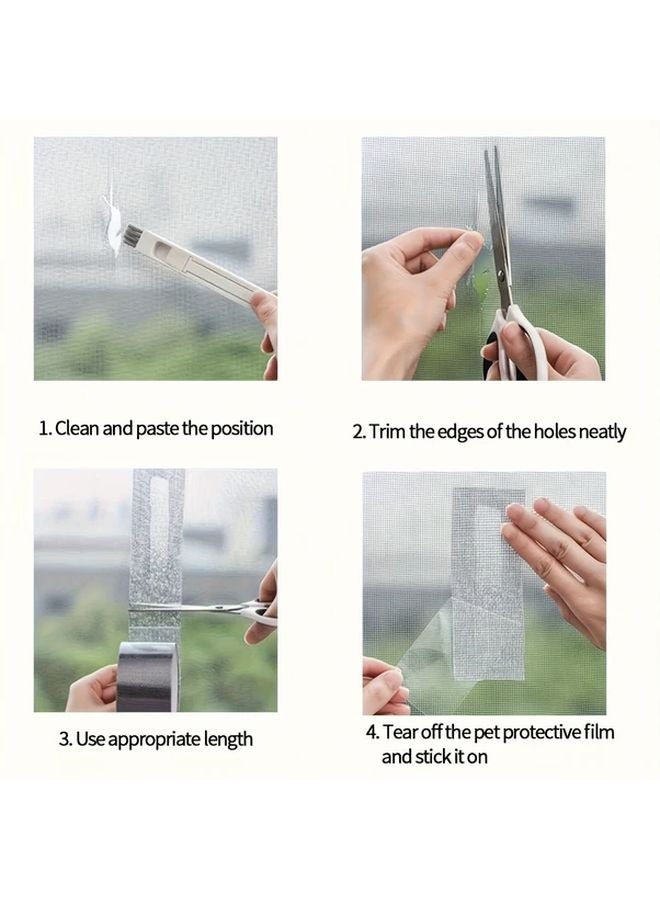 1. Clean and paste the position

2. Trim the edges of the holes neatly

3. Use appropriate length

4. Tear off the pet protective film and stick it on