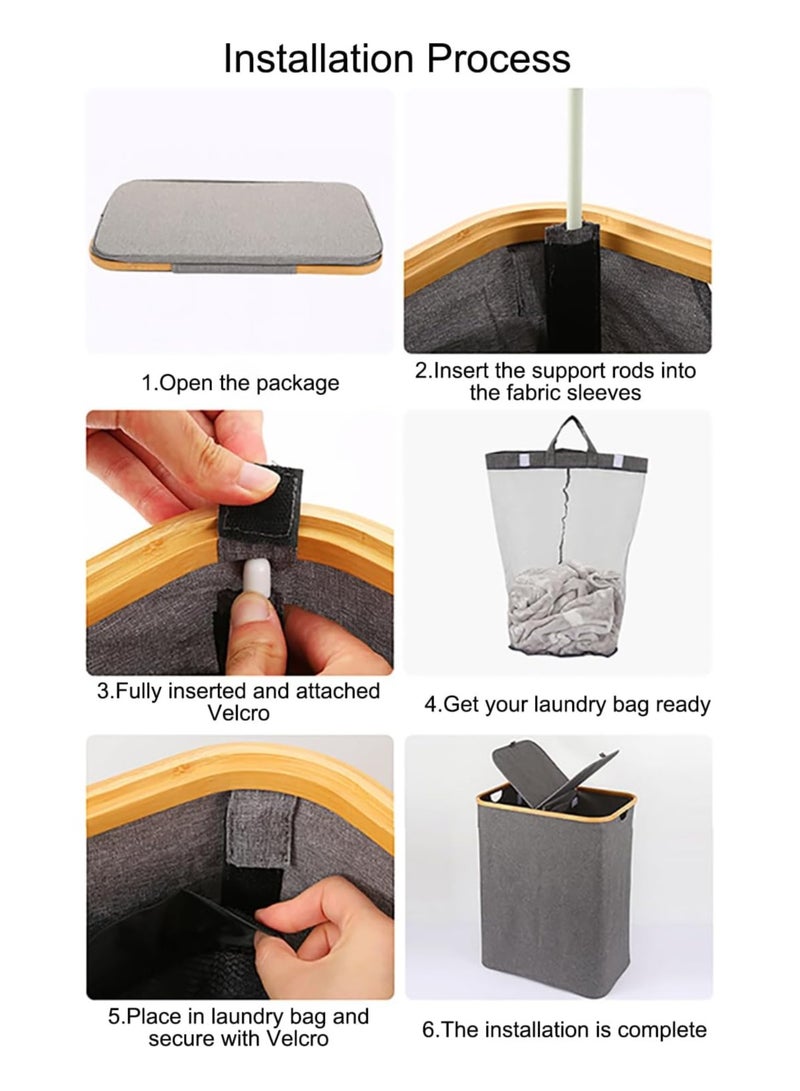 Installation Process

1.Open the package

2.Insert the support rods into the fabric sleeves

3.Fully inserted and attached Velcro

4.Get your laundry bag ready

5.Place in laundry bag and secure with Velcro

6.The installation is complete