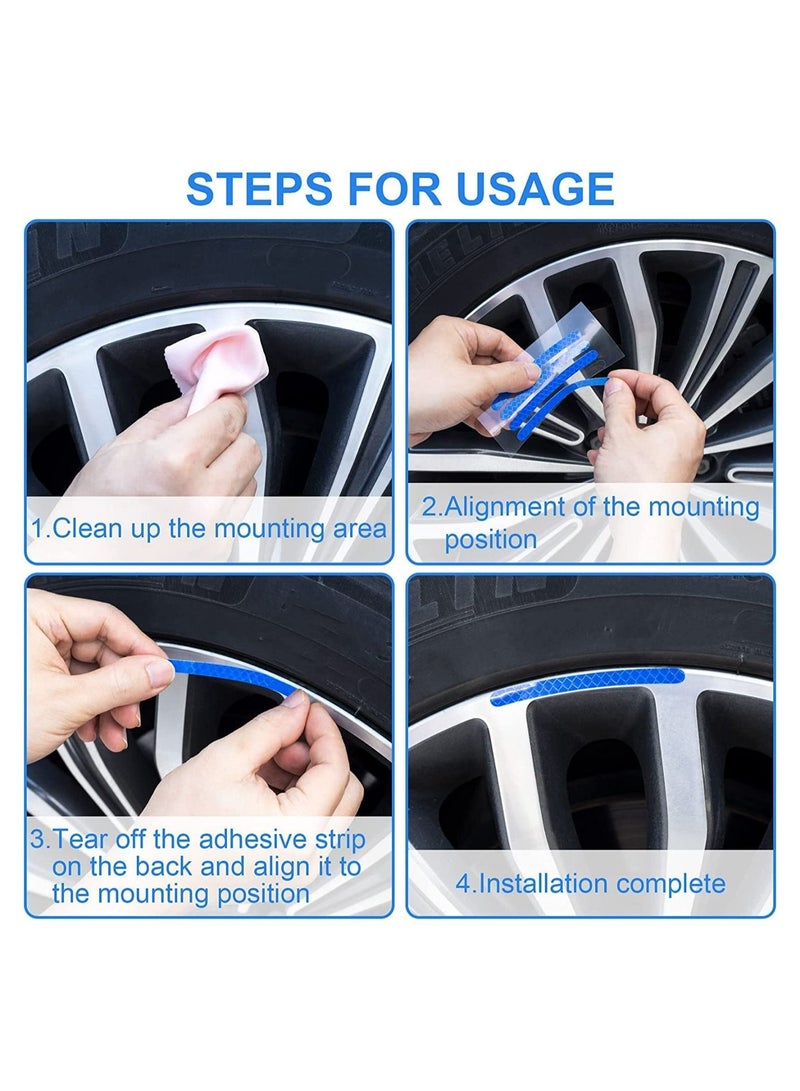 STEPS FOR USAGE

1.Clean up the mounting area

2.Alignment of the mounting position

3.Tear off the adhesive strip on the back and align it to the mounting position

4.Installation complete