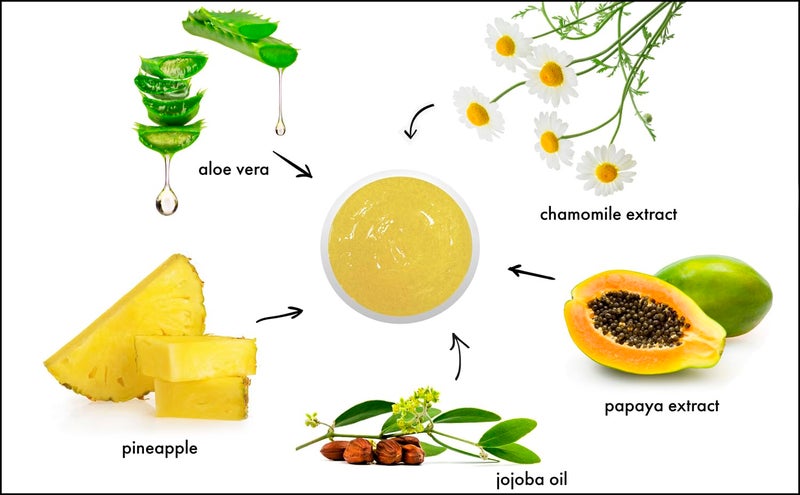 aloe vera

chamomile extract

pineapple

papaya extract

jojoba oil