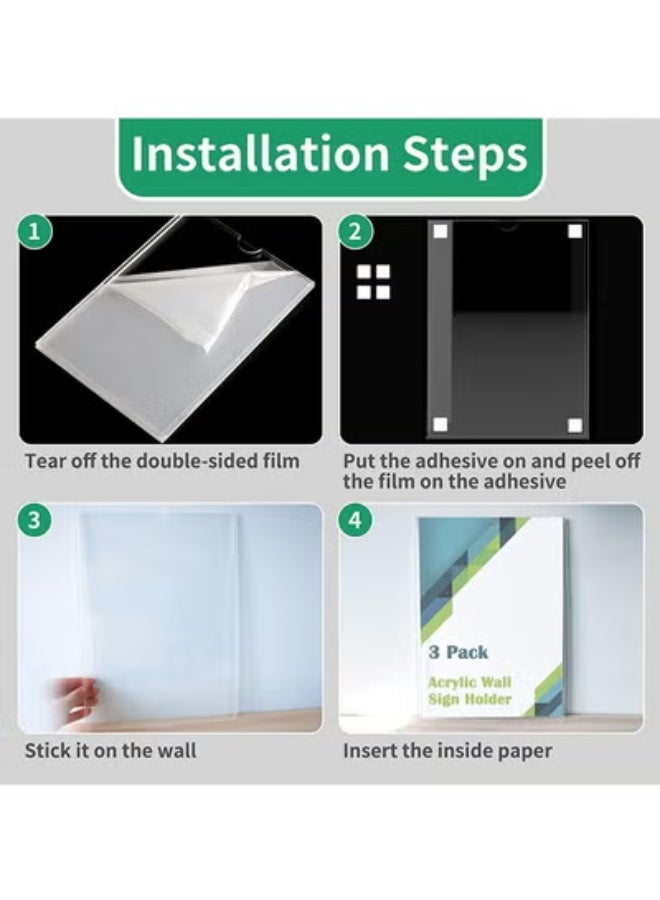 Installation Steps

1

Tear off the double-sided film

2

Put the adhesive on and peel off the film on the adhesive

3

Stick it on the wall

4

3 Pack

Acrylic Wall Sign Holder

Insert the inside paper