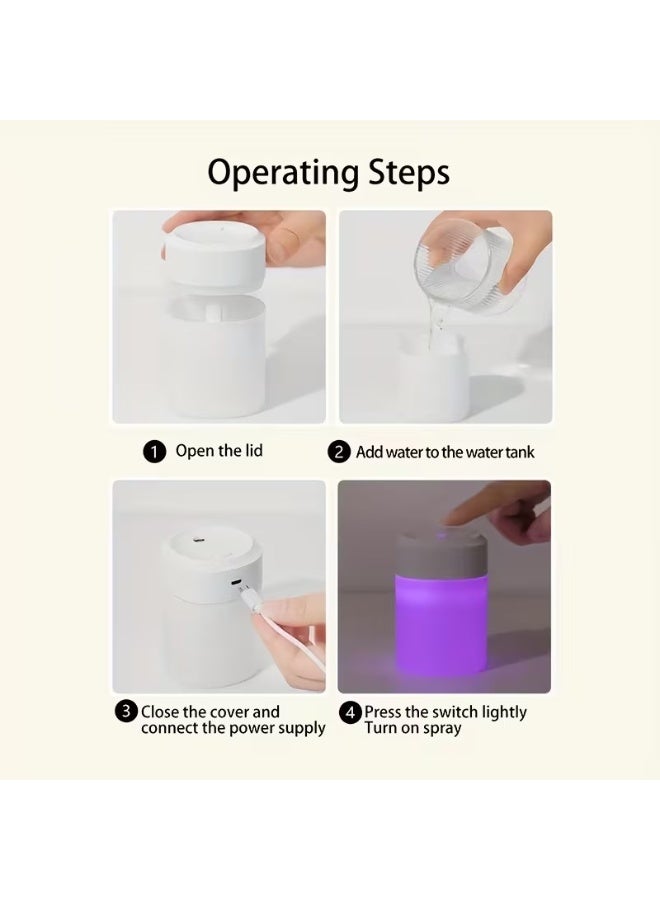 Operating Steps

1 Open the lid

2 Add water to the water tank

3 Close the cover and connect the power supply

4 Press the switch lightly Turn on spray