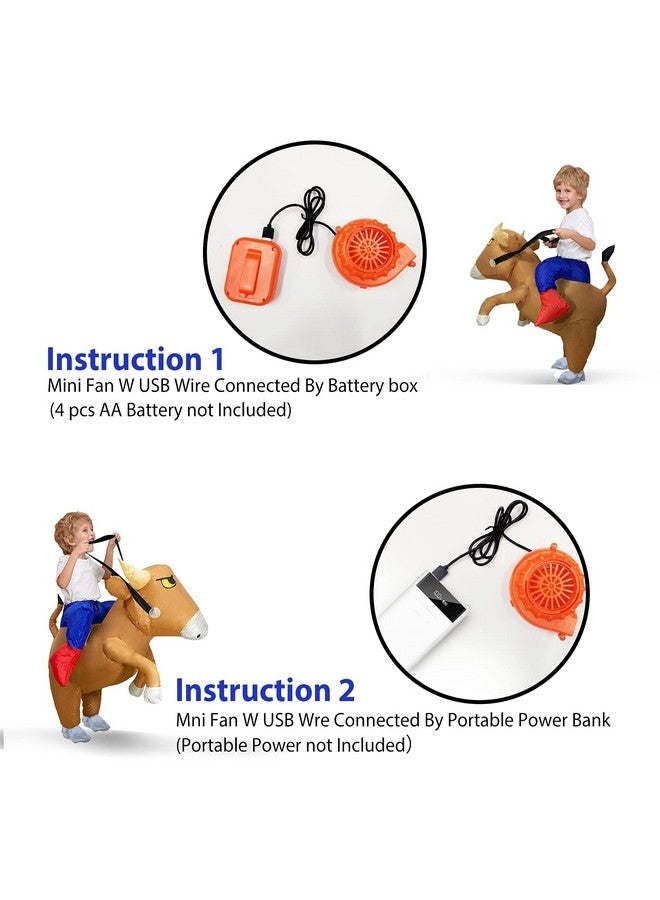 Instruction 1
Mini Fan W USB Wire Connected By Battery box
(4 pcs AA Battery not Included)

Instruction 2
Mni Fan W USB Wre Connected By Portable Power Bank
(Portable Power not Included)