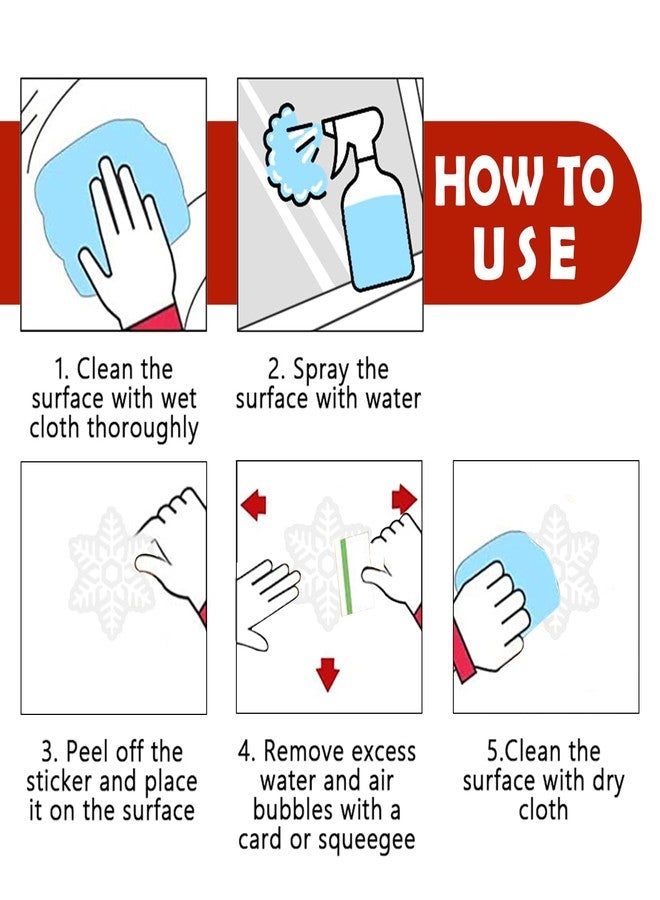 HOW TO USE

1. Clean the surface with wet cloth thoroughly

2. Spray the surface with water

3. Peel off the sticker and place it on the surface

4. Remove excess water and air bubbles with a card or squeegee

5.Clean the surface with dry cloth