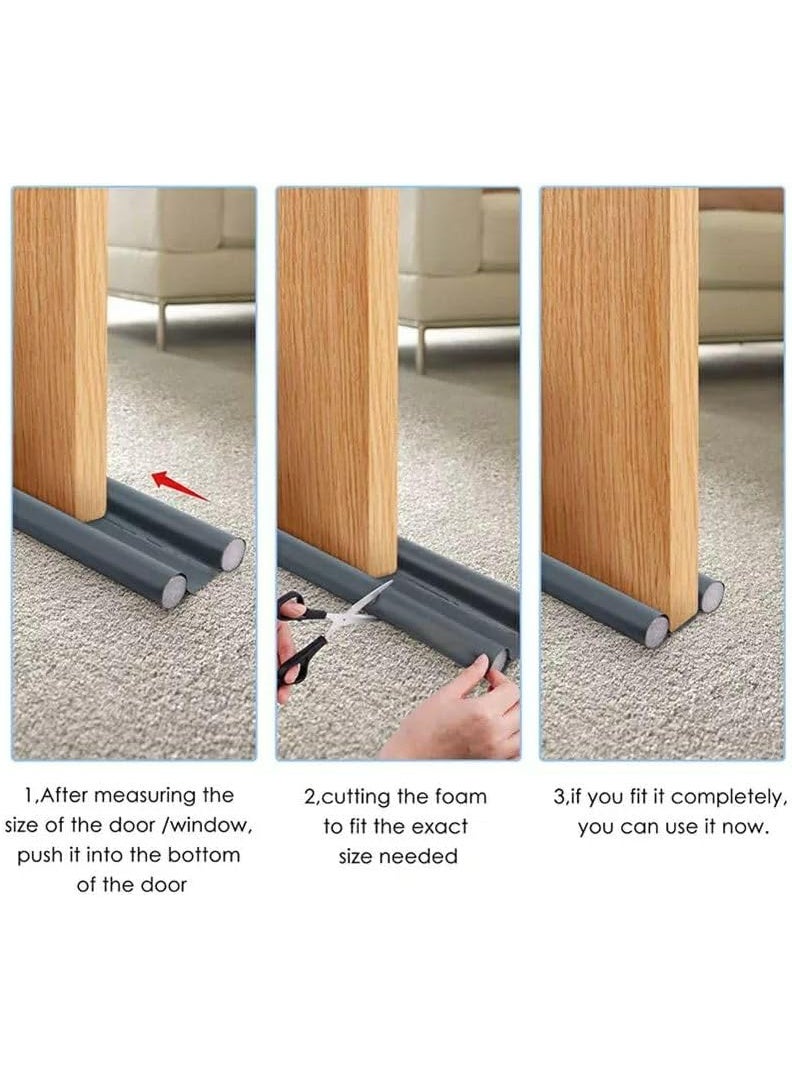 1,After measuring the size of the door /window, push it into the bottom of the door

2,cutting the foam to fit the exact size needed

3,if you fit it completely, you can use it now.